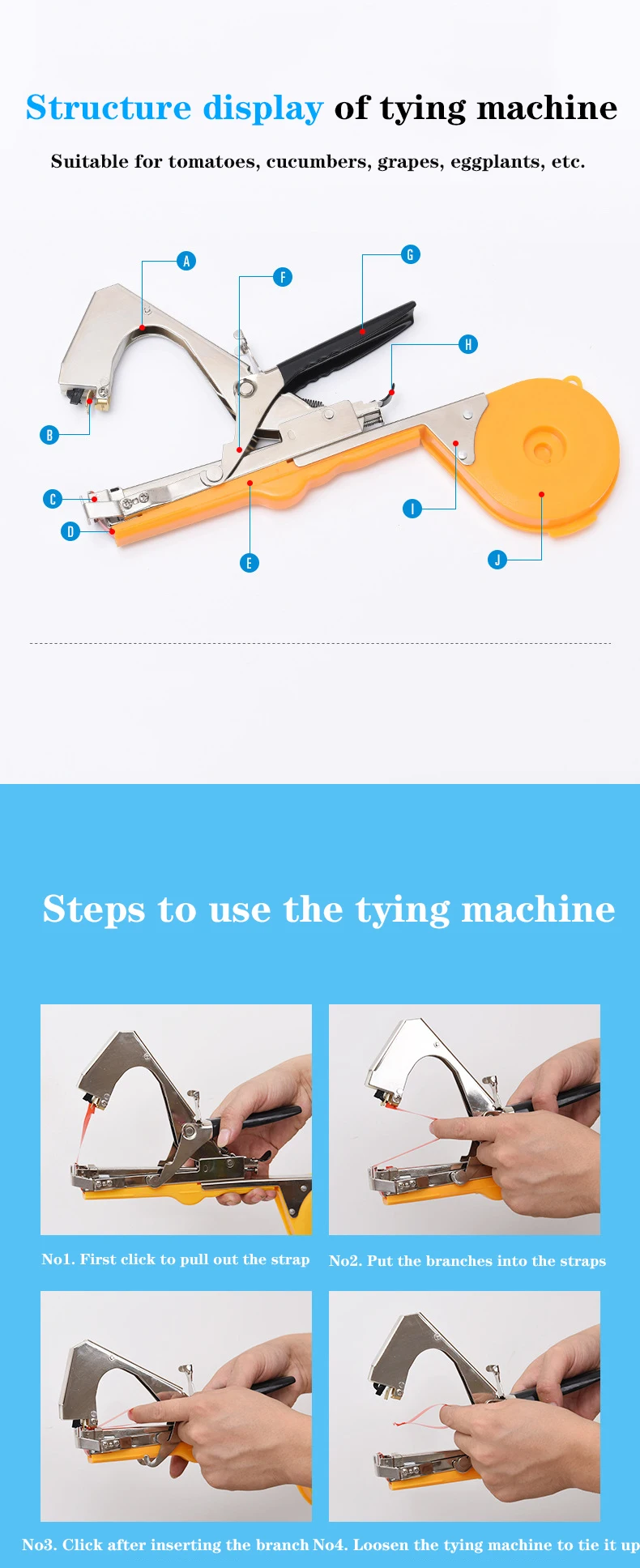 Structure display of tying machine

Suitable for tomatoes, cucumbers, grapes, eggplants, etc.

A
F
G
H
B
C
D
E
I
J

Steps to use the tying machine

No1. First click to pull out the strap

No2. Put the branches into the straps

No3. Click after inserting the branch

No4. Loosen the tying machine to tie it up