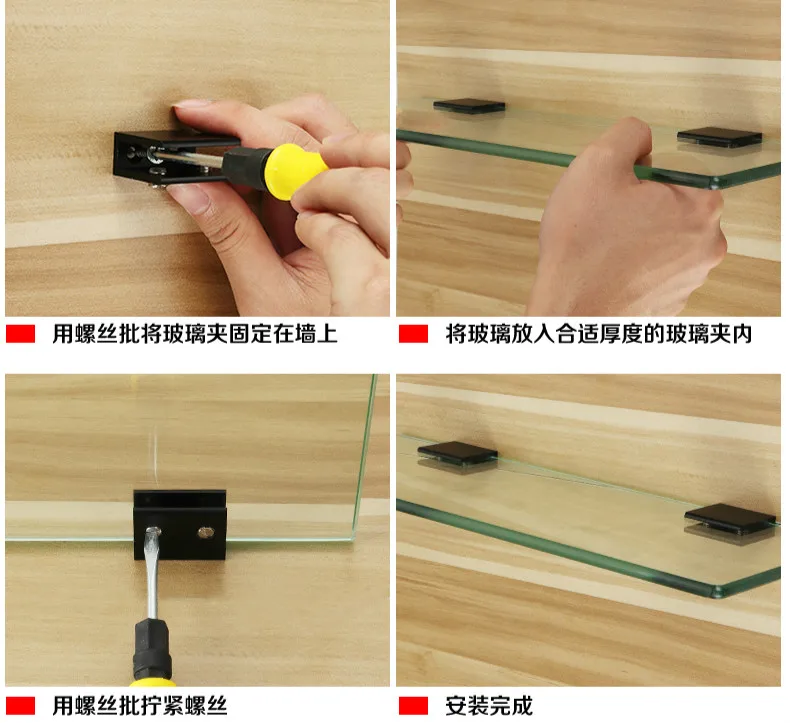 用螺丝批将玻璃夹固定在墙上

将玻璃放入合适厚度的玻璃夹内

用螺丝批拧紧螺丝

安装完成