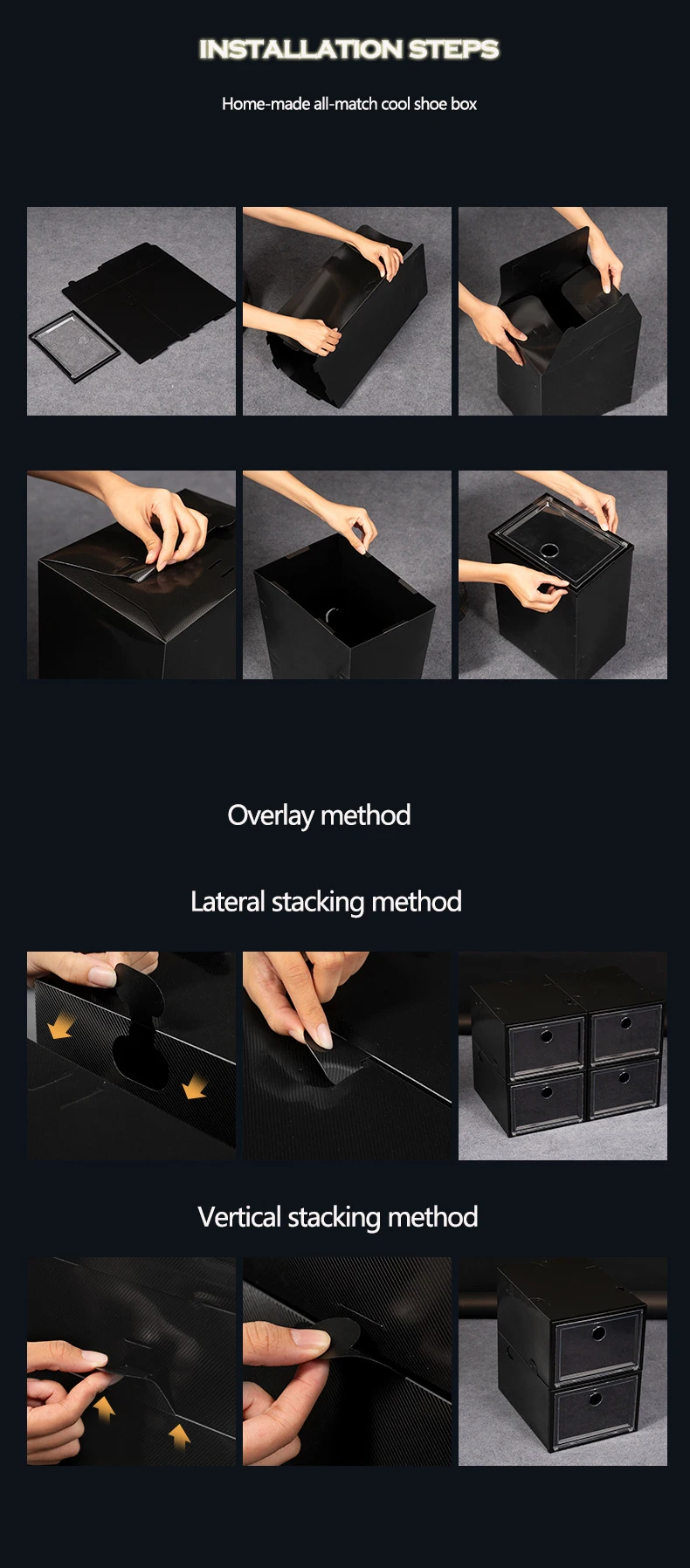 INSTALLATION STEPS

Home-made all-match cool shoe box

Overlay method

Lateral stacking method

Vertical stacking method