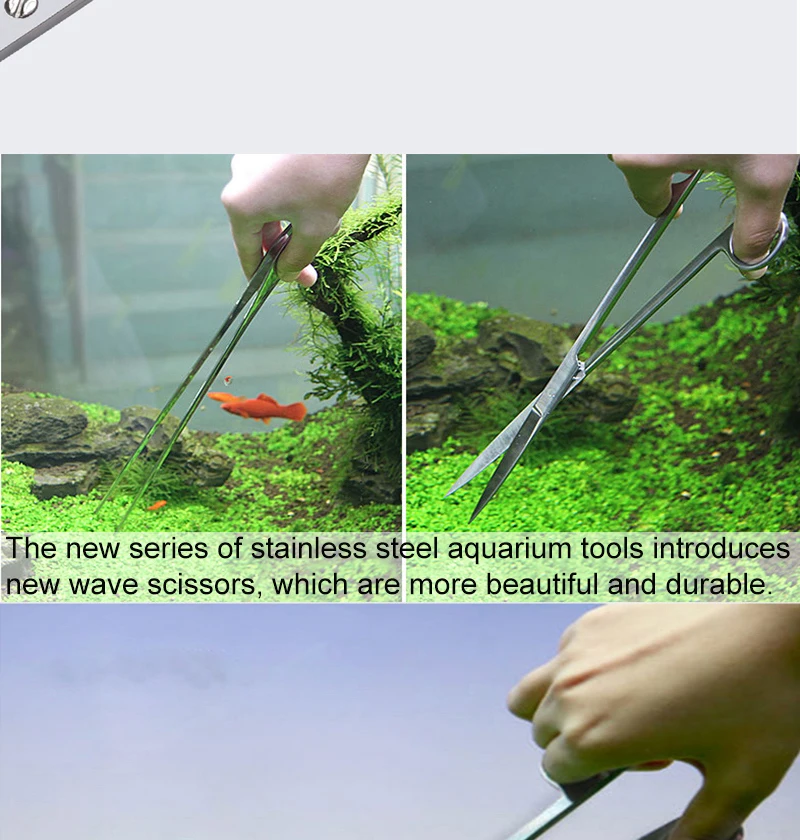 The new series of stainless steel aquarium tools introduces new wave scissors, which are more beautiful and durable.