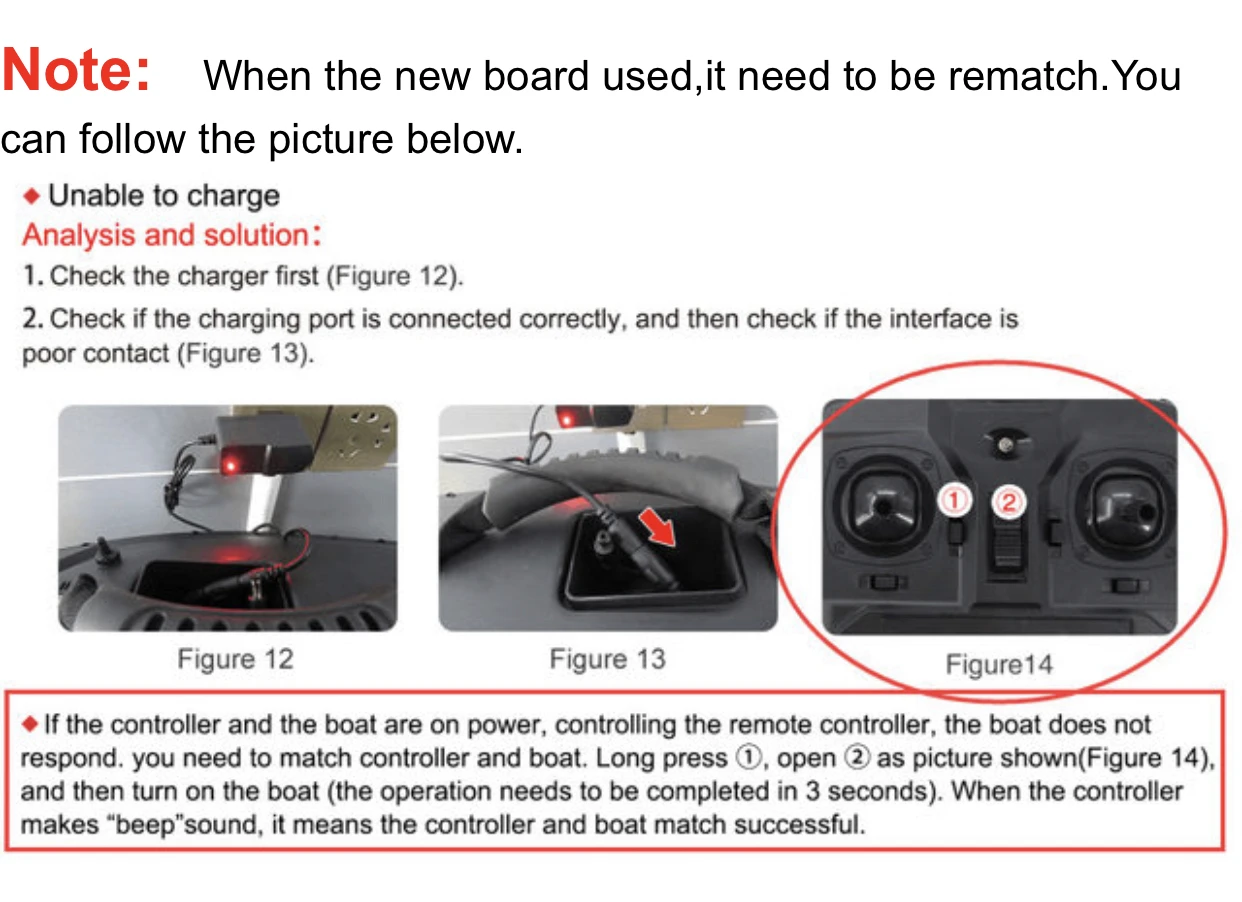 Note: When the new board used,it need to be rematch.You can follow the picture below.

◆ Unable to charge
Analysis and solution:
1. Check the charger first (Figure 12).
2. Check if the charging port is connected correctly, and then check if the interface is poor contact (Figure 13).

①
②

Figure 12
Figure 13
Figure14

◆ If the controller and the boat are on power, controlling the remote controller, the boat does not respond. you need to match controller and boat. Long press ①, open ② as picture shown(Figure 14), and then turn on the boat (the operation needs to be completed in 3 seconds). When the controller makes "beep"sound, it means the controller and boat match successful.