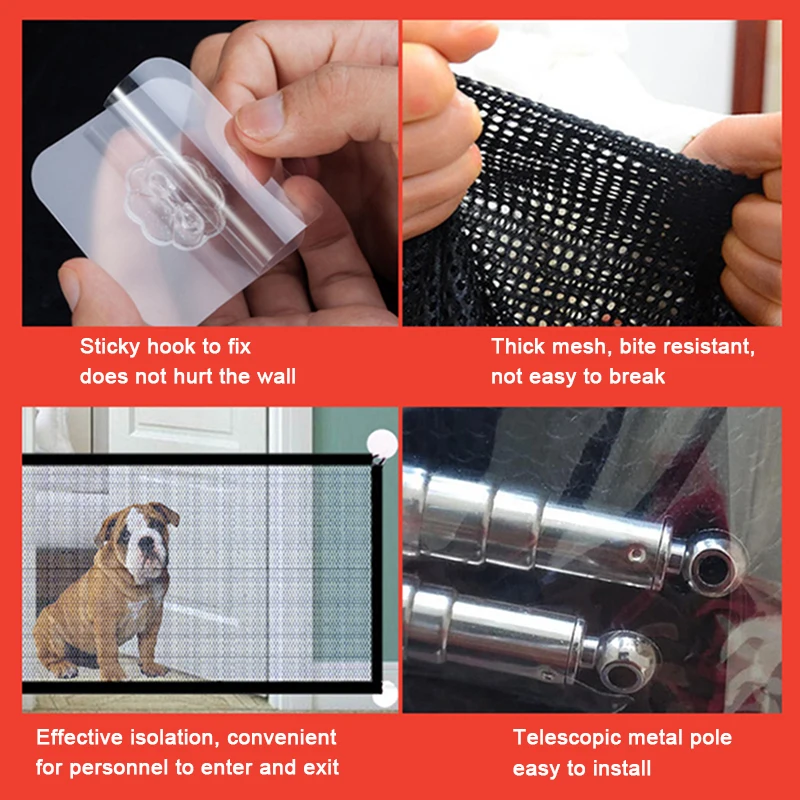 Sticky hook to fix
does not hurt the wall

Thick mesh, bite resistant,
not easy to break

Effective isolation, convenient
for personnel to enter and exit

Telescopic metal pole
easy to install