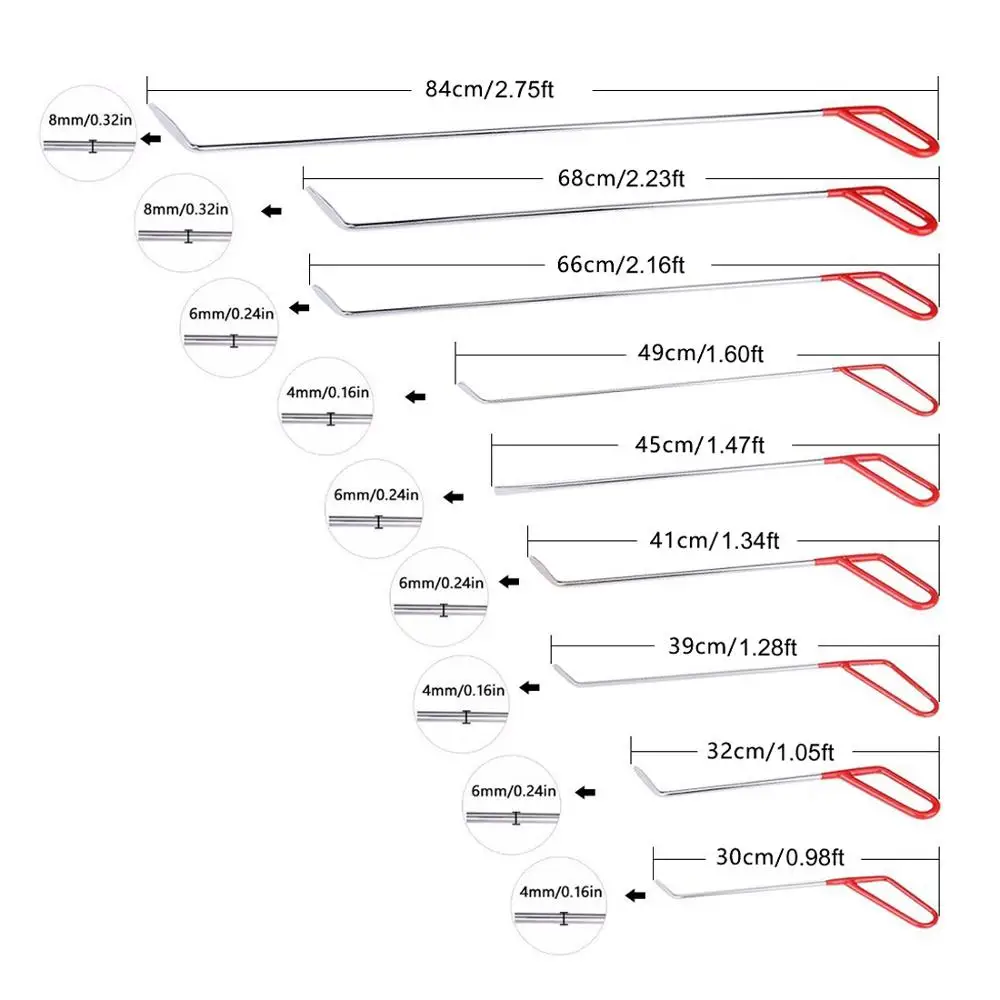 84cm/2.75ft
8mm/0.32in
68cm/2.23ft
8mm/0.32in
66cm/2.16ft
6mm/0.24in
49cm/1.60ft
4mm/0.16in
45cm/1.47ft
6mm/0.24in
41cm/1.34ft
6mm/0.24in
39cm/1.28ft
4mm/0.16in
32cm/1.05ft
6mm/0.24in
30cm/0.98ft
4mm/0.16in