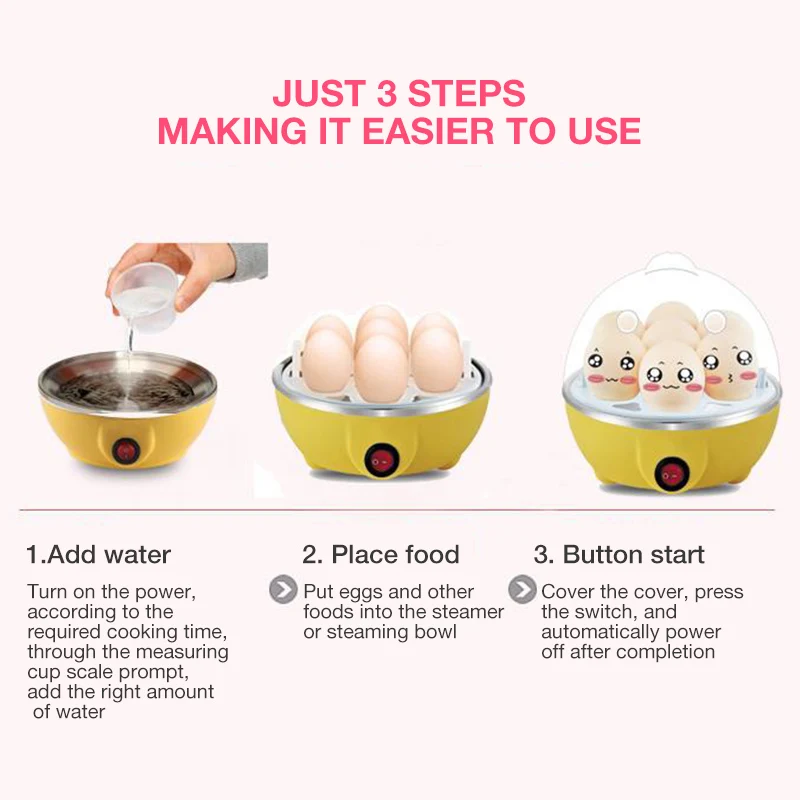 JUST 3 STEPS
MAKING IT EASIER TO USE

1.Add water

Turn on the power, according to the required cooking time, through the measuring cup scale prompt, add the right amount of water

2. Place food

Put eggs and other foods into the steamer or steaming bowl

3. Button start

Cover the cover, press the switch, and automatically power off after completion