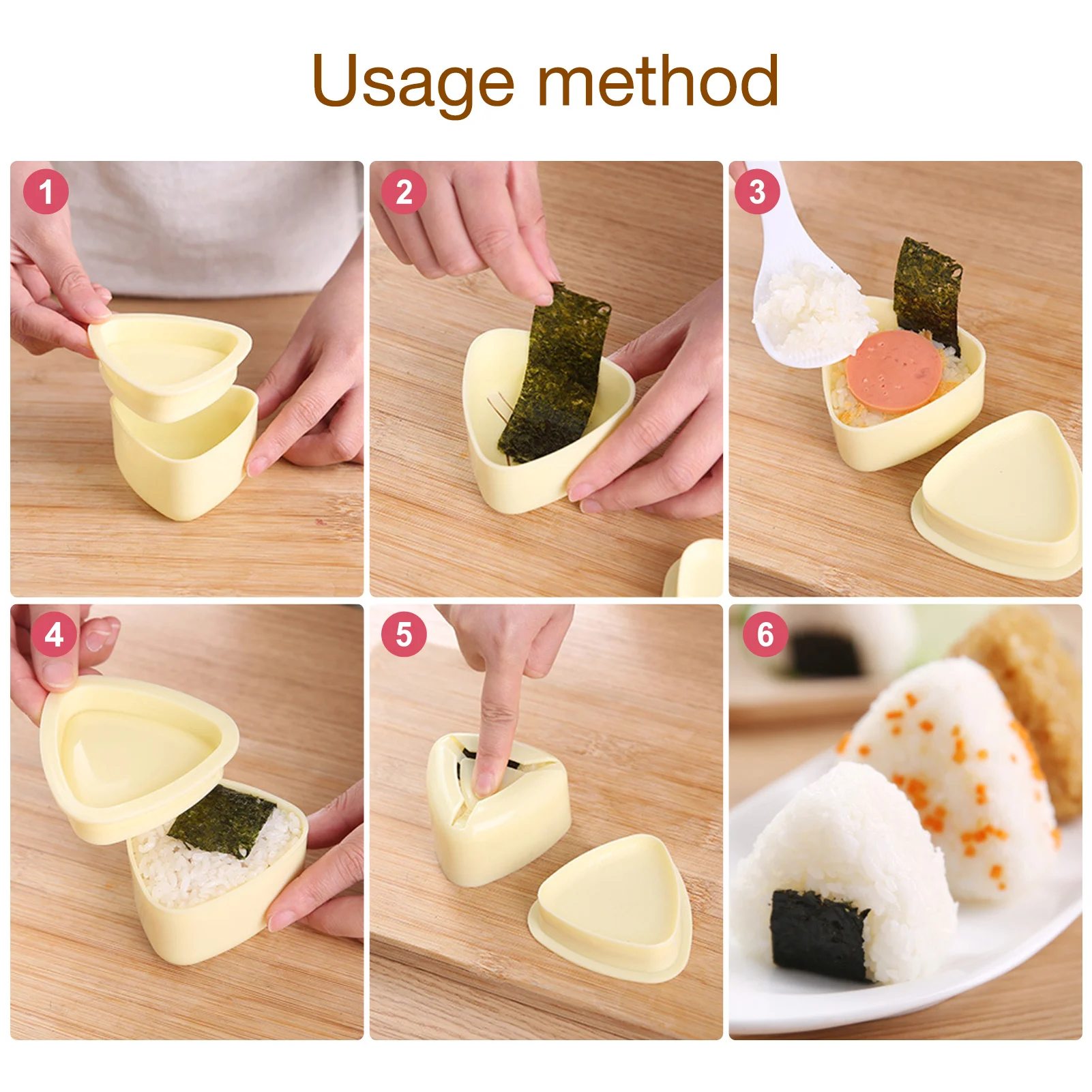 Usage method

1

2

3

4

5

6