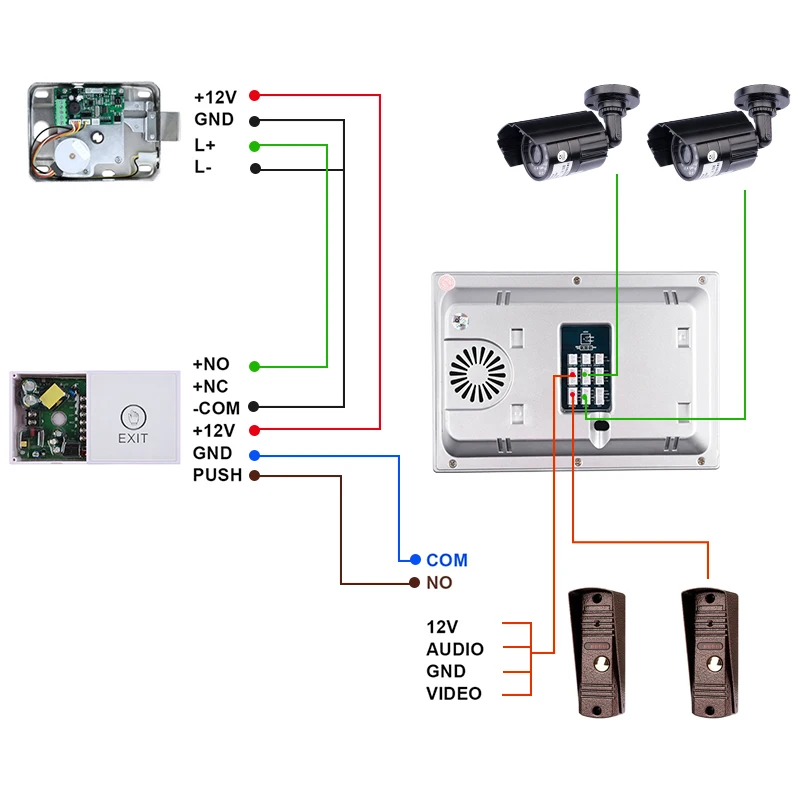 +12V
GND
L+
L-

+NO
+NC
-COM
+12V
GND
PUSH

EXIT

COM
NO

12V
AUDIO
GND
VIDEO