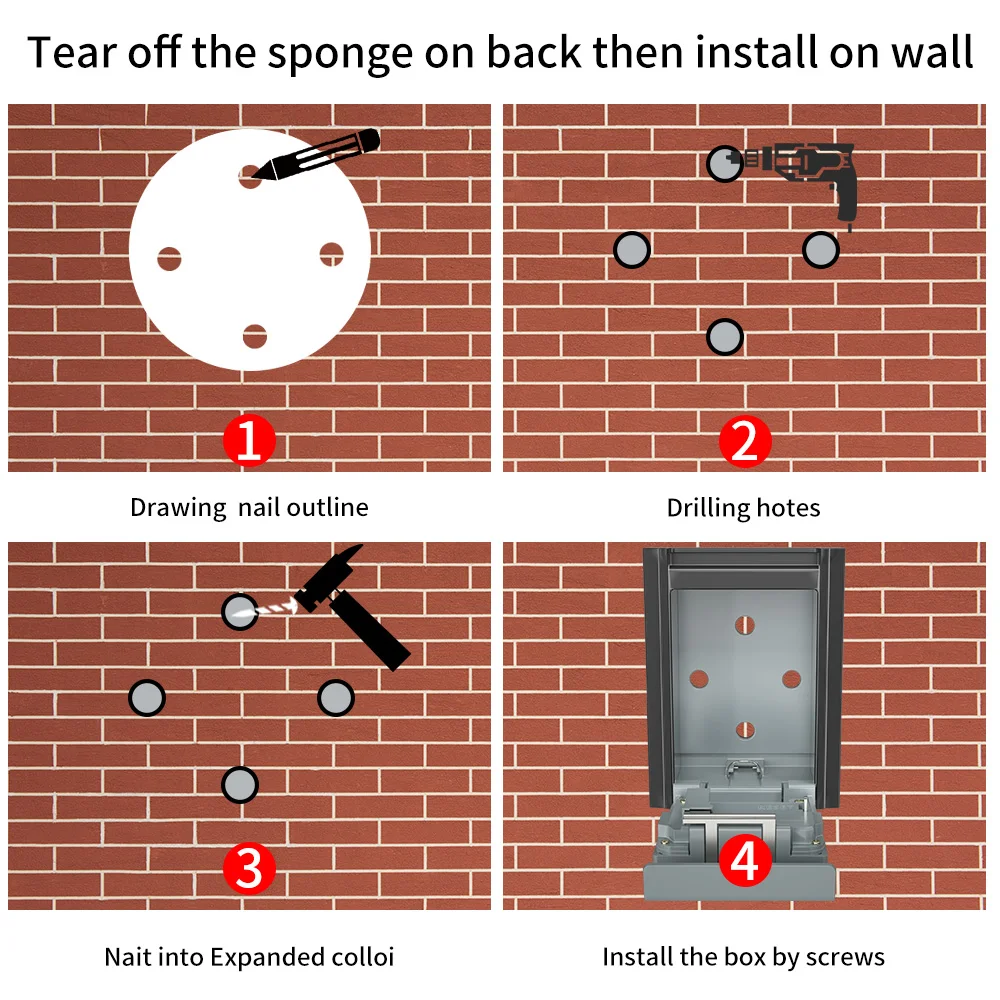 Tear off the sponge on back then install on wall

1

Drawing nail outline

2

Drilling hotes

3

Nait into Expanded colloi

4

Install the box by screws