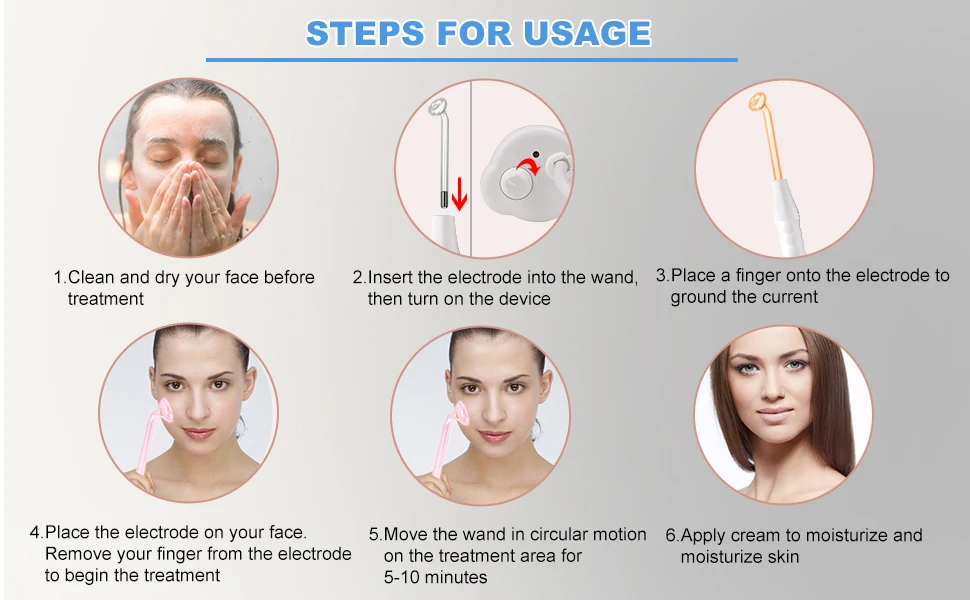 STEPS FOR USAGE

1.Clean and dry your face before treatment

2.Insert the electrode into the wand, then turn on the device

3.Place a finger onto the electrode to ground the current

4.Place the electrode on your face. Remove your finger from the electrode to begin the treatment

5.Move the wand in circular motion on the treatment area for 5-10 minutes

6.Apply cream to moisturize and moisturize skin