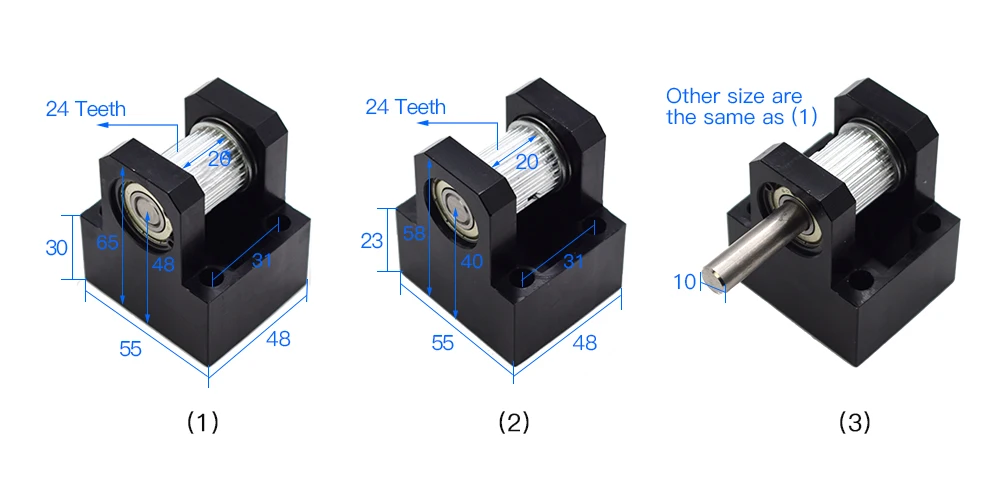 24 Teeth
20
30
65
48
31
55
48
(1)

24 Teeth
20
23
58
40
31
55
48
(2)

Other size are the same as (1)
10
(3)