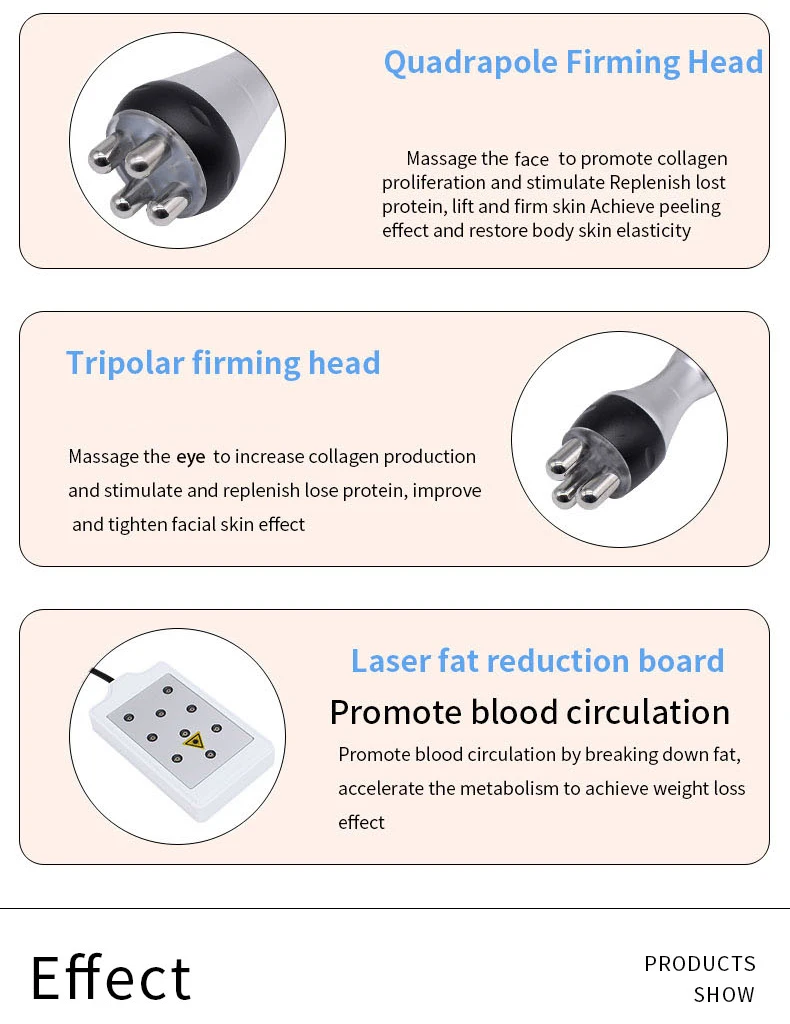 Quadrapole Firming Head

Massage the face to promote collagen proliferation and stimulate Replenish lost protein, lift and firm skin Achieve peeling effect and restore body skin elasticity

Tripolar firming head

Massage the eye to increase collagen production and stimulate and replenish lose protein, improve and tighten facial skin effect

Laser fat reduction board

Promote blood circulation

Promote blood circulation by breaking down fat, accelerate the metabolism to achieve weight loss effect

Effect

PRODUCTS SHOW