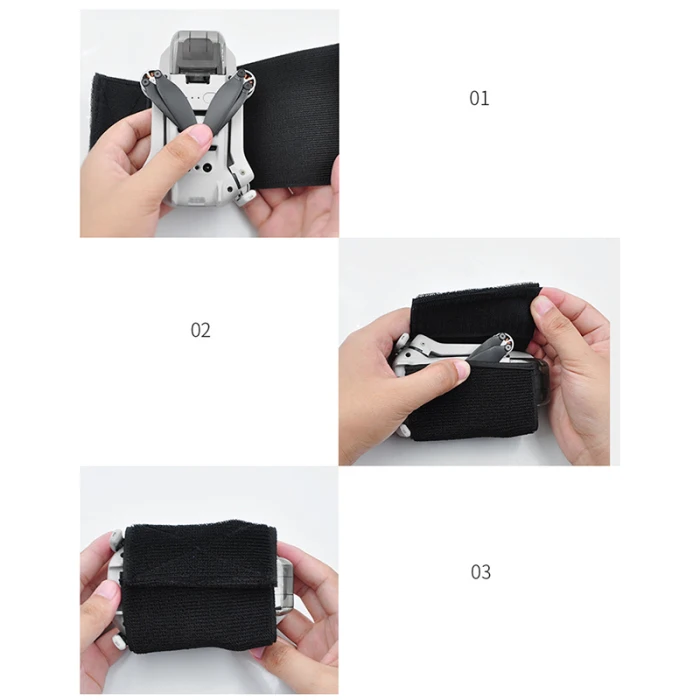 01

02

03