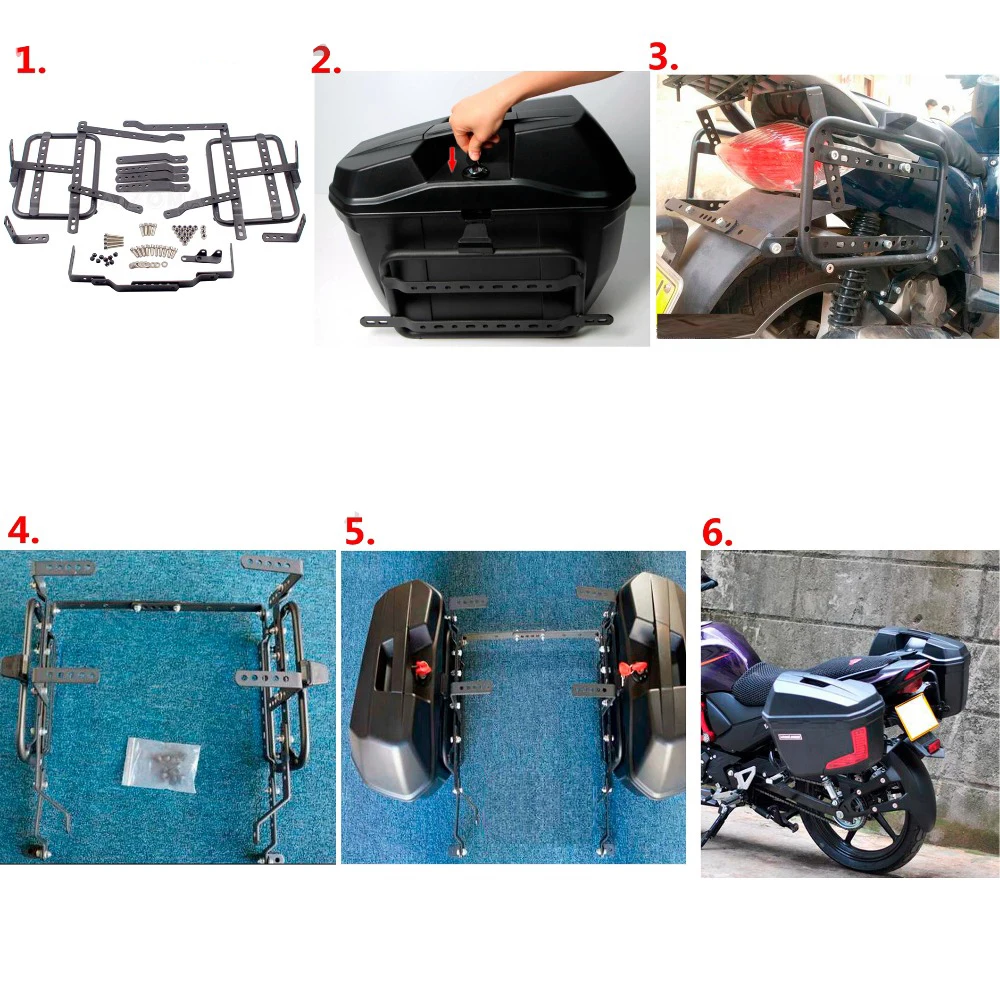 1.

2.

3.

4.

5.

6.