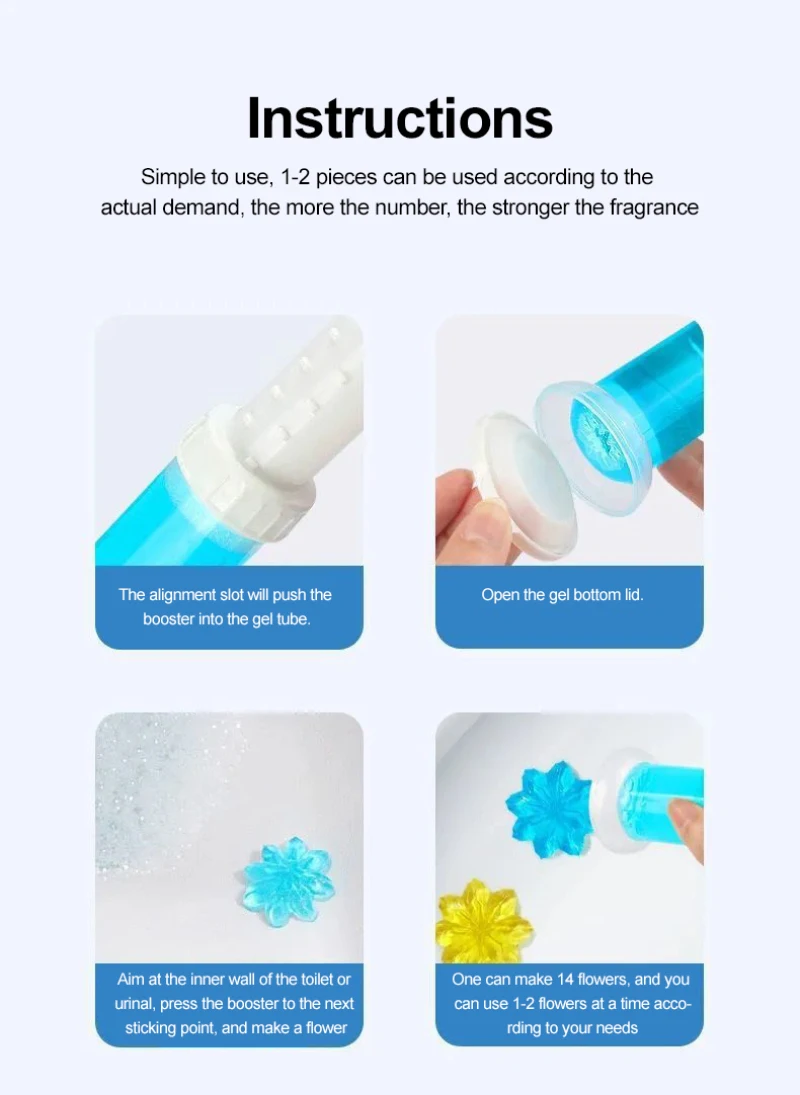 Instructions

Simple to use, 1-2 pieces can be used according to the actual demand, the more the number, the stronger the fragrance

The alignment slot will push the booster into the gel tube.

Open the gel bottom lid.

Aim at the inner wall of the toilet or urinal, press the booster to the next sticking point, and make a flower

One can make 14 flowers, and you can use 1-2 flowers at a time according to your needs