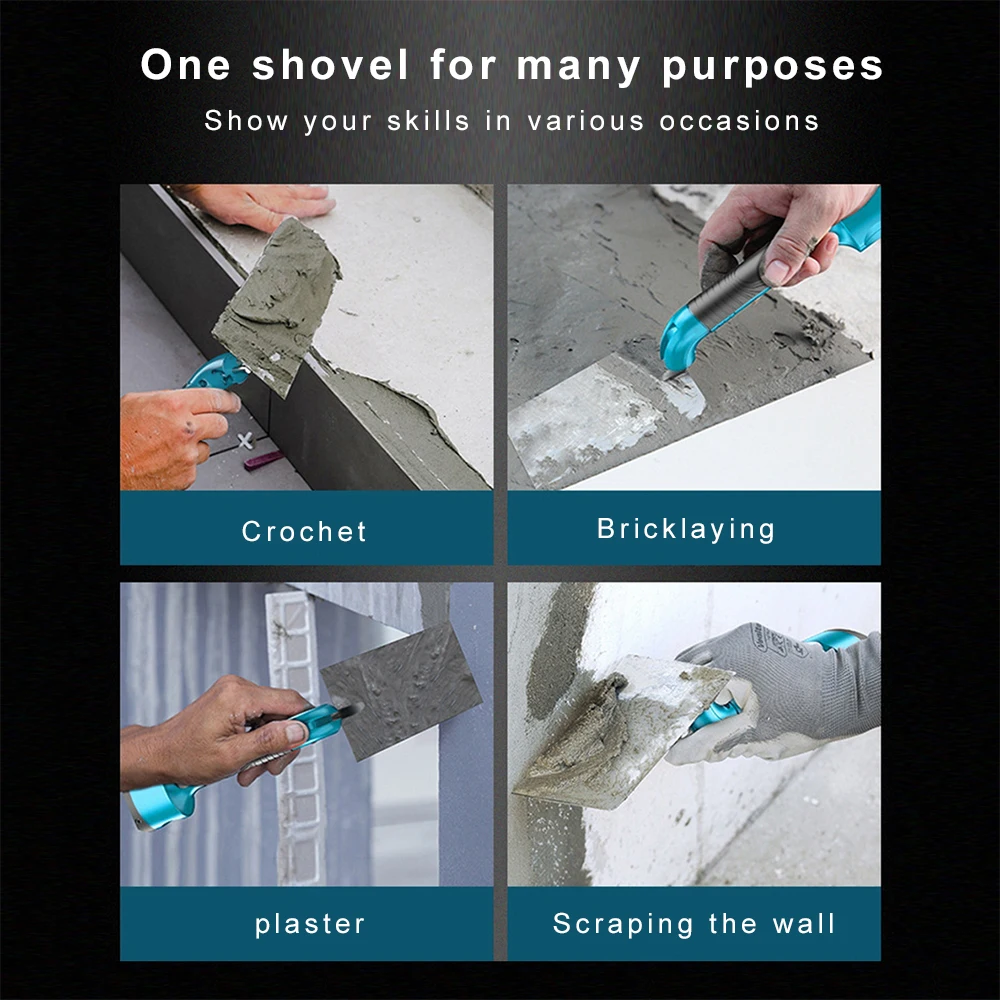 One shovel for many purposes
Show your skills in various occasions

Crochet

Bricklaying

plaster

Scraping the wall