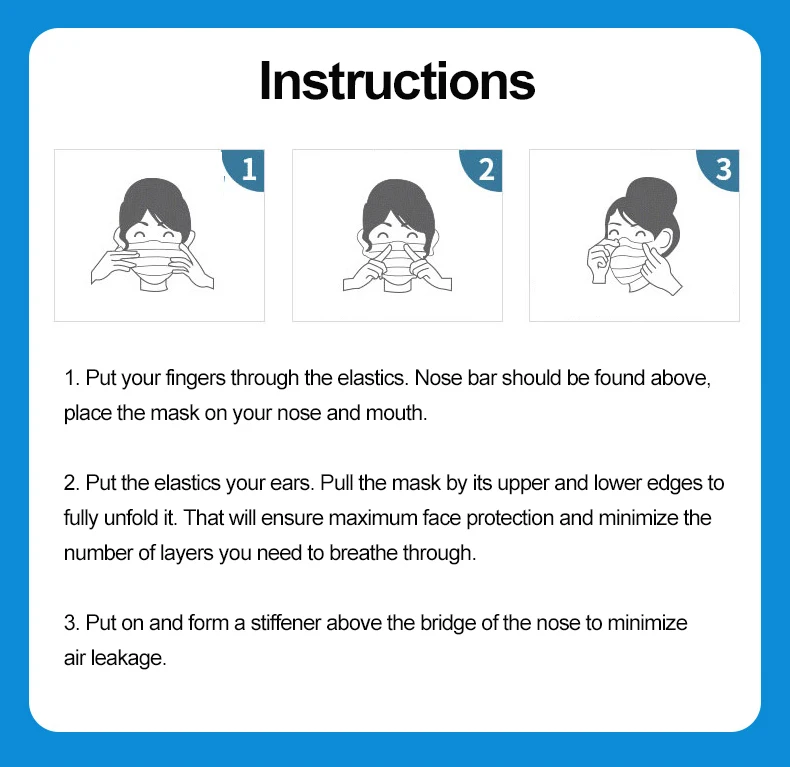 Instructions

1

2

3

1. Put your fingers through the elastics. Nose bar should be found above, place the mask on your nose and mouth.

2. Put the elastics your ears. Pull the mask by its upper and lower edges to fully unfold it. That will ensure maximum face protection and minimize the number of layers you need to breathe through.

3. Put on and form a stiffener above the bridge of the nose to minimize air leakage.