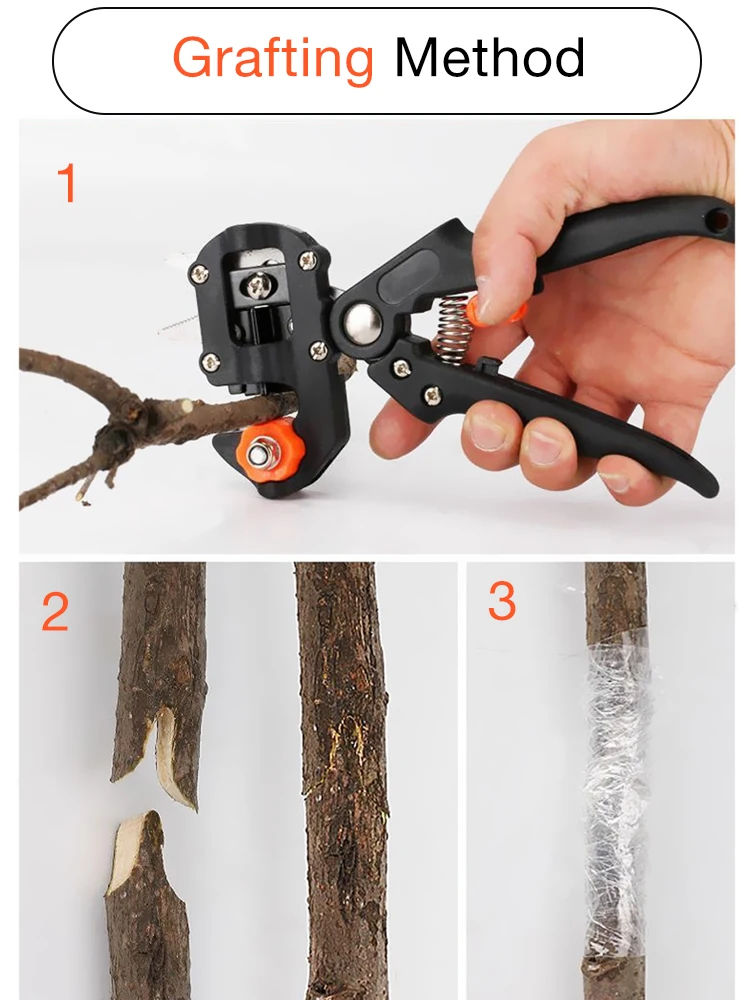 Grafting Method

1

2

3