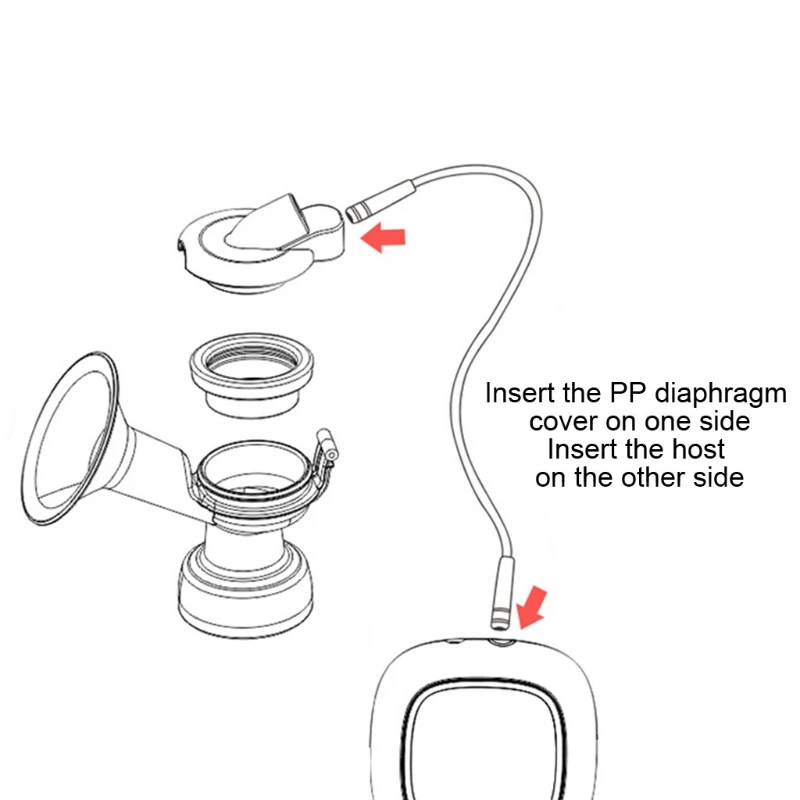 Insert the PP diaphragm cover on one side
Insert the host on the other side