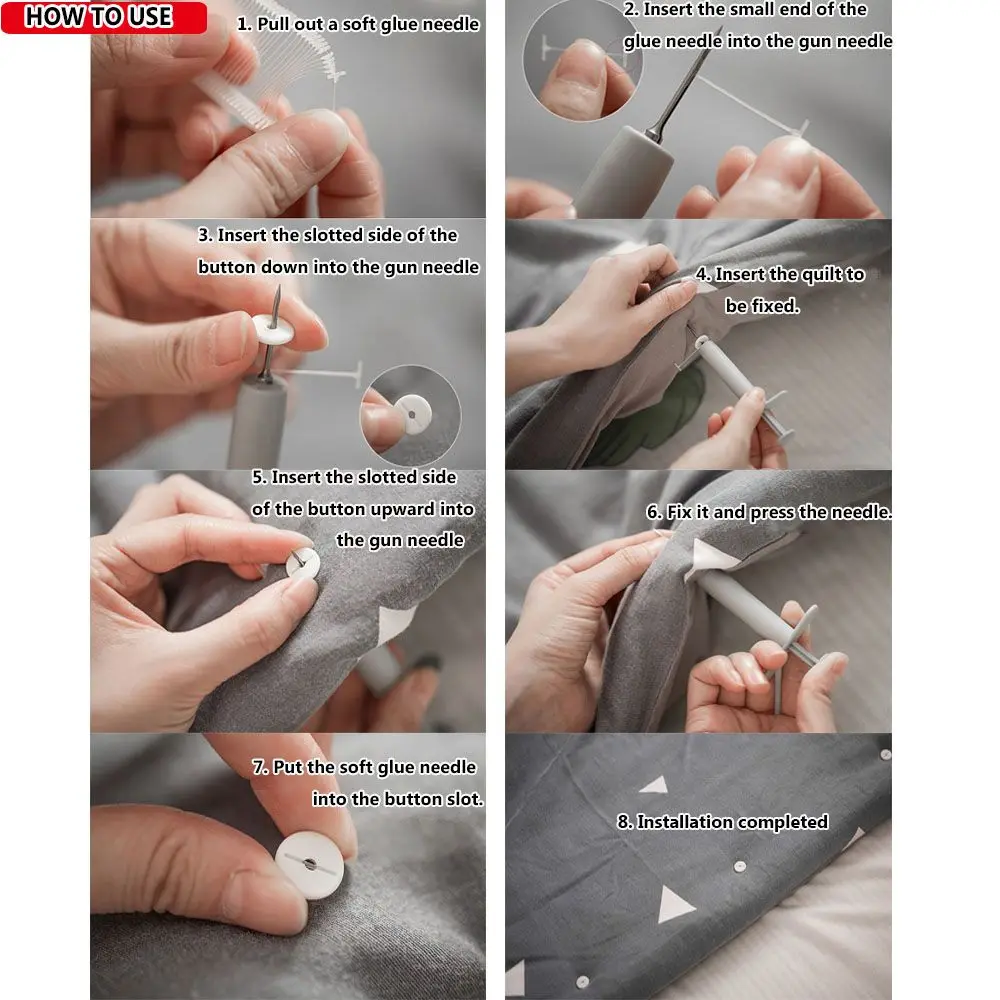 HOW TO USE

1. Pull out a soft glue needle

2. Insert the small end of the glue needle into the gun needle

3. Insert the slotted side of the button down into the gun needle

4. Insert the quilt to be fixed.

5. Insert the slotted side of the button upward into the gun needle

6. Fix it and press the needle.

7. Put the soft glue needle into the button slot.

8. Installation completed