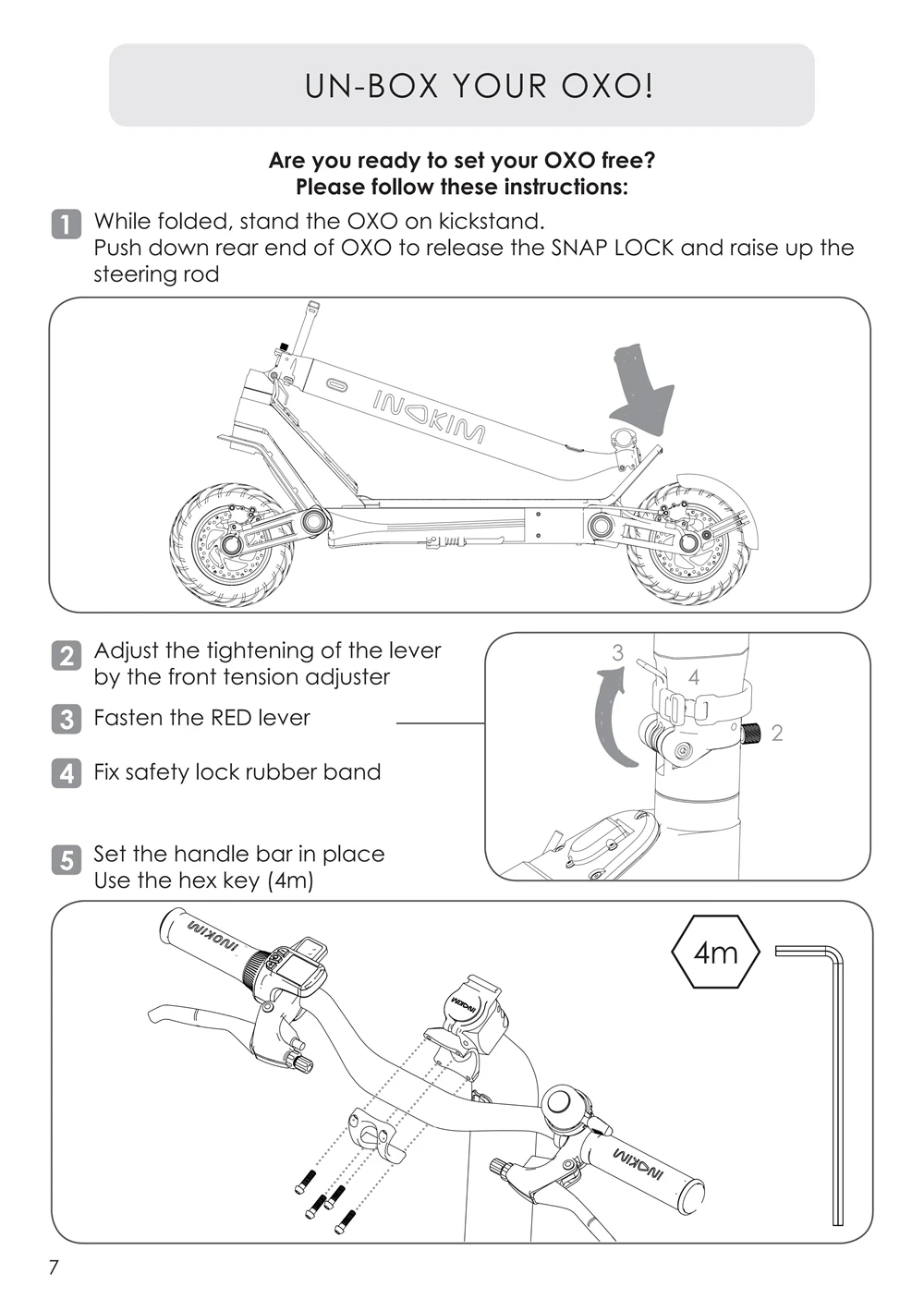 UN-BOX YOUR OXO!

Are you ready to set your OXO free?
Please follow these instructions:

1 While folded, stand the OXO on kickstand.
Push down rear end of OXO to release the SNAP LOCK and raise up the steering rod

INOKIM

2 Adjust the tightening of the lever by the front tension adjuster

3 Fasten the RED lever

4 Fix safety lock rubber band

3
4
2

5 Set the handle bar in place
Use the hex key (4m)

INOKIM
INOKIM
INOKIM

4m

7