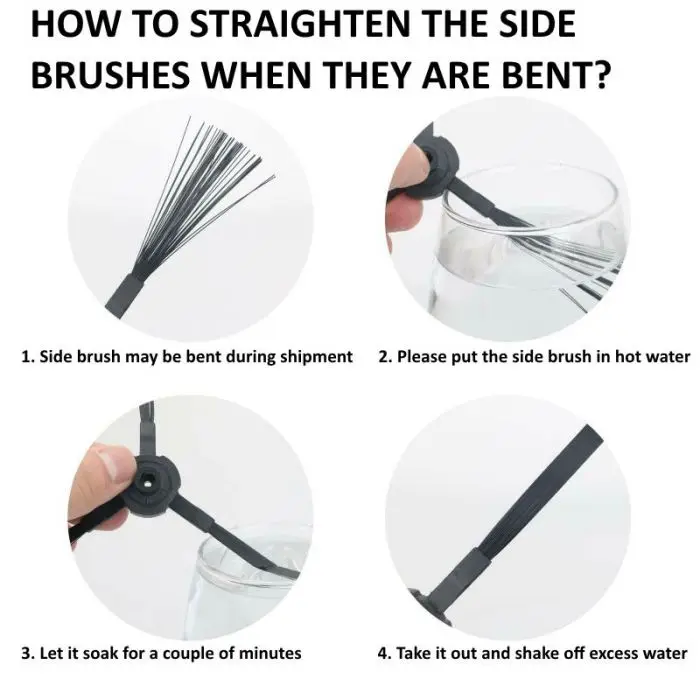 HOW TO STRAIGHTEN THE SIDE BRUSHES WHEN THEY ARE BENT?

1. Side brush may be bent during shipment

2. Please put the side brush in hot water

3. Let it soak for a couple of minutes

4. Take it out and shake off excess water