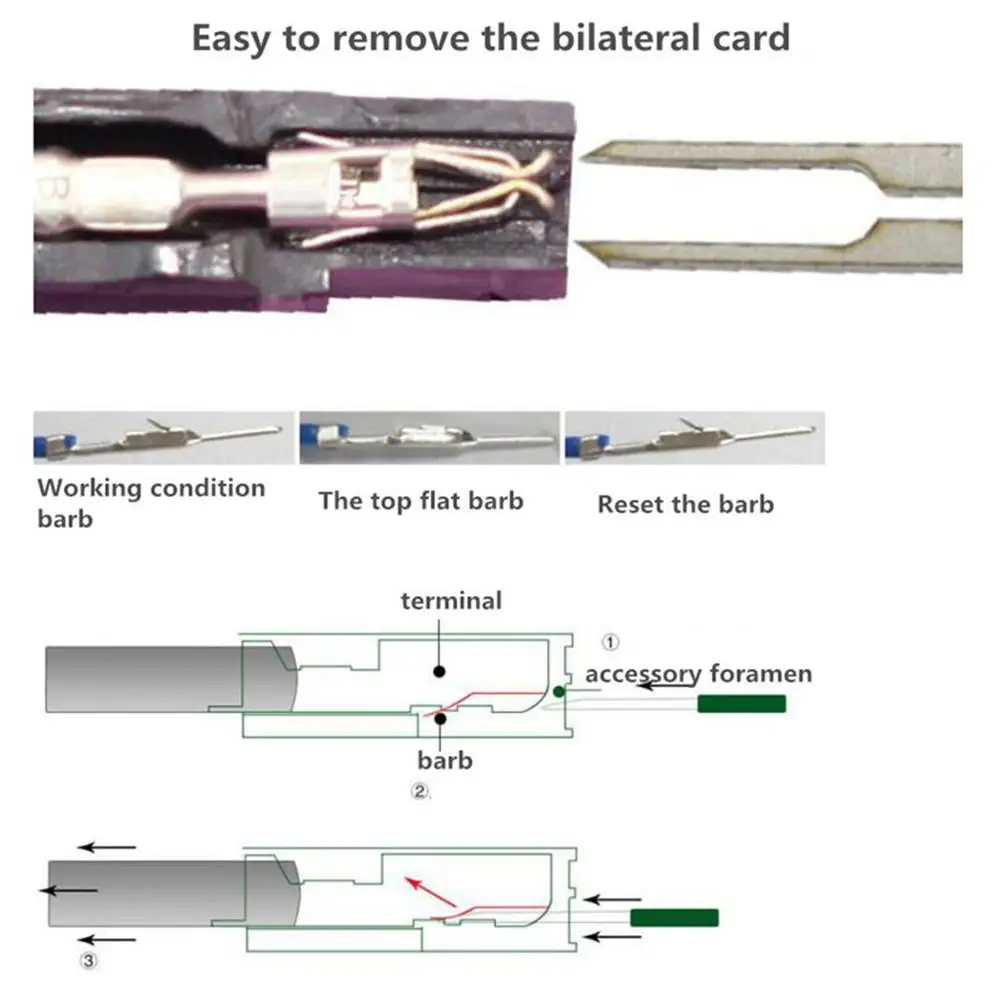 Easy to remove the bilateral card

Working condition barb

The top flat barb

Reset the barb

terminal

①

accessory foramen

barb

②

③