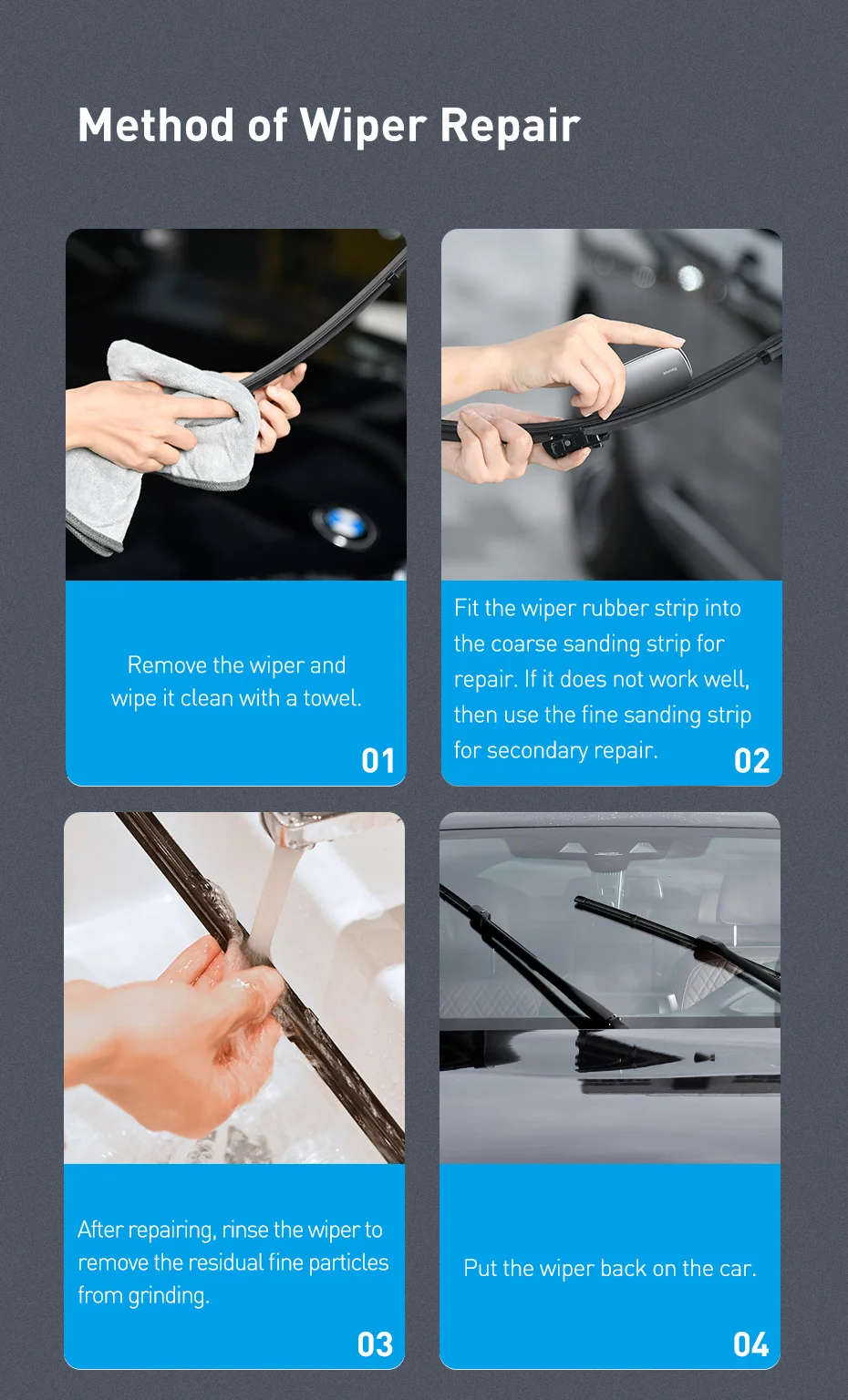 Method of Wiper Repair

Remove the wiper and wipe it clean with a towel.

01

Fit the wiper rubber strip into the coarse sanding strip for repair. If it does not work well, then use the fine sanding strip for secondary repair.

02

After repairing, rinse the wiper to remove the residual fine particles from grinding.

03

Put the wiper back on the car.

04