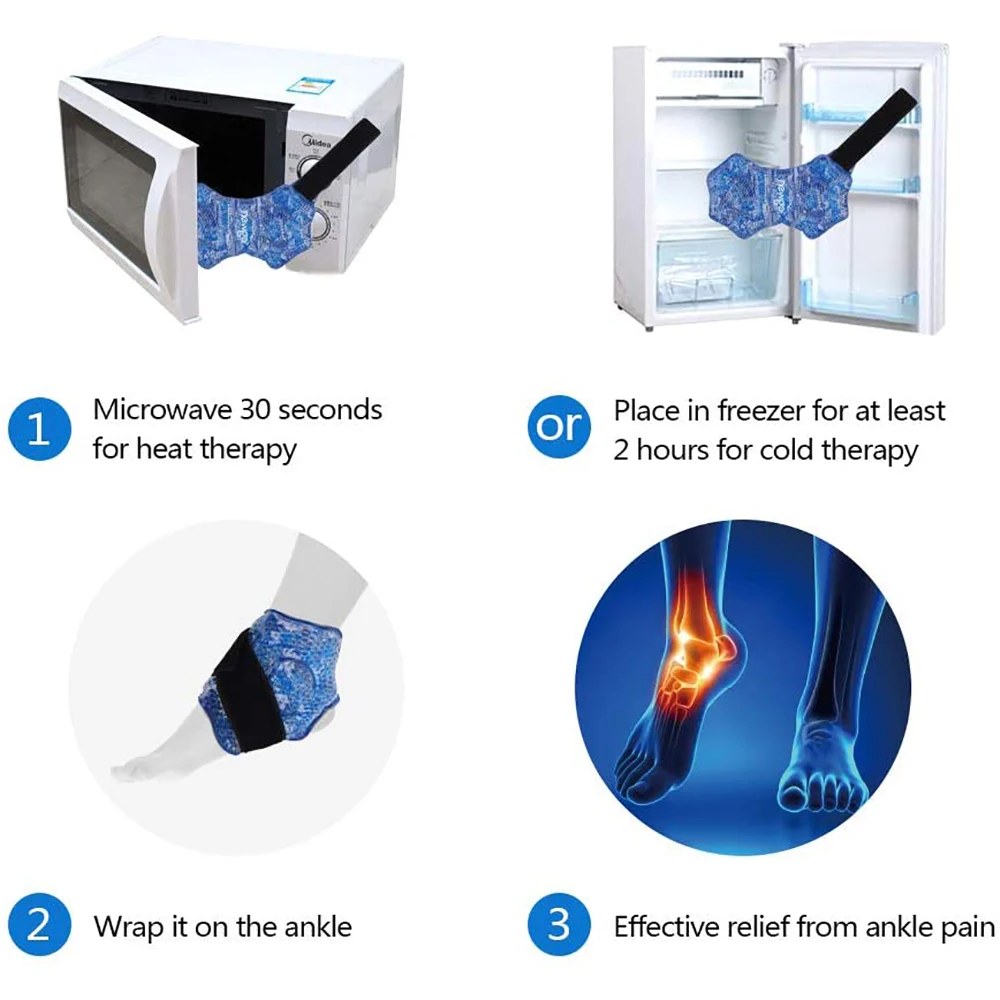 Midea

1 Microwave 30 seconds for heat therapy

or Place in freezer for at least 2 hours for cold therapy

2 Wrap it on the ankle

3 Effective relief from ankle pain