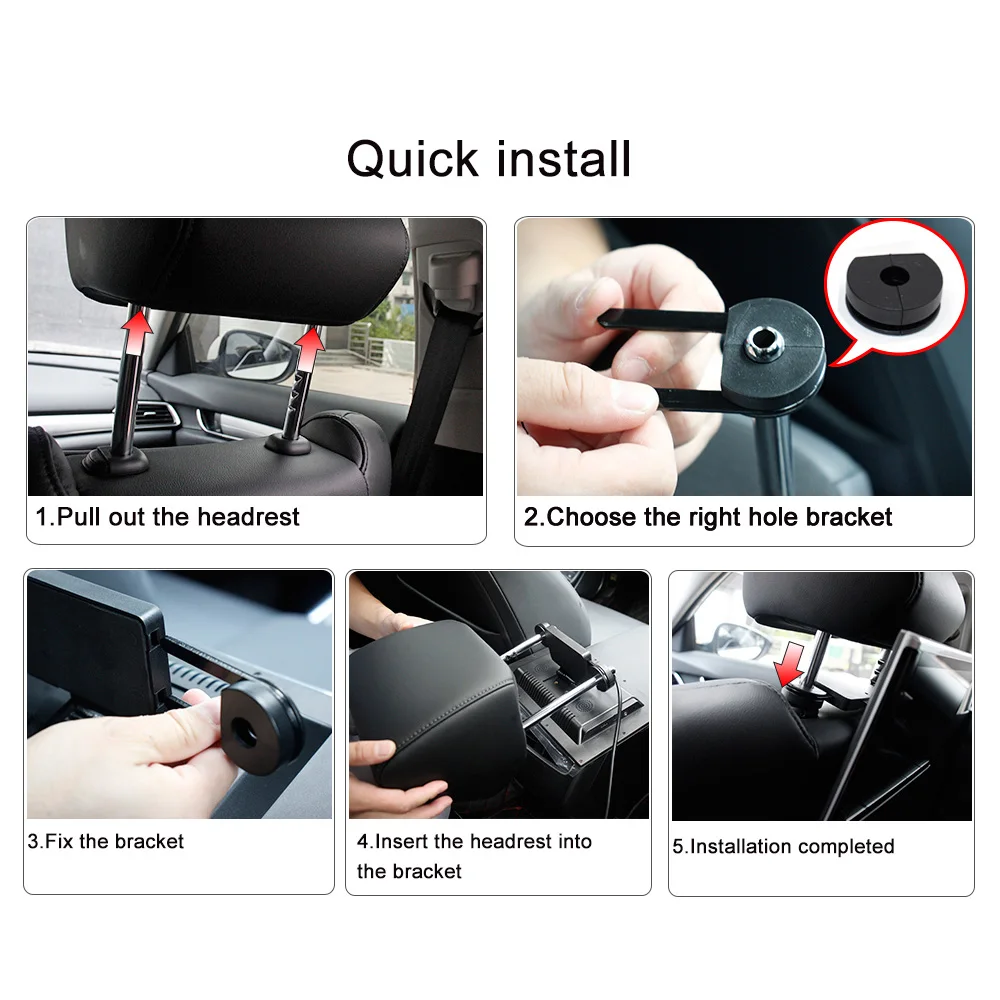 Quick install

1.Pull out the headrest

2.Choose the right hole bracket

3.Fix the bracket

4.Insert the headrest into the bracket

5.Installation completed