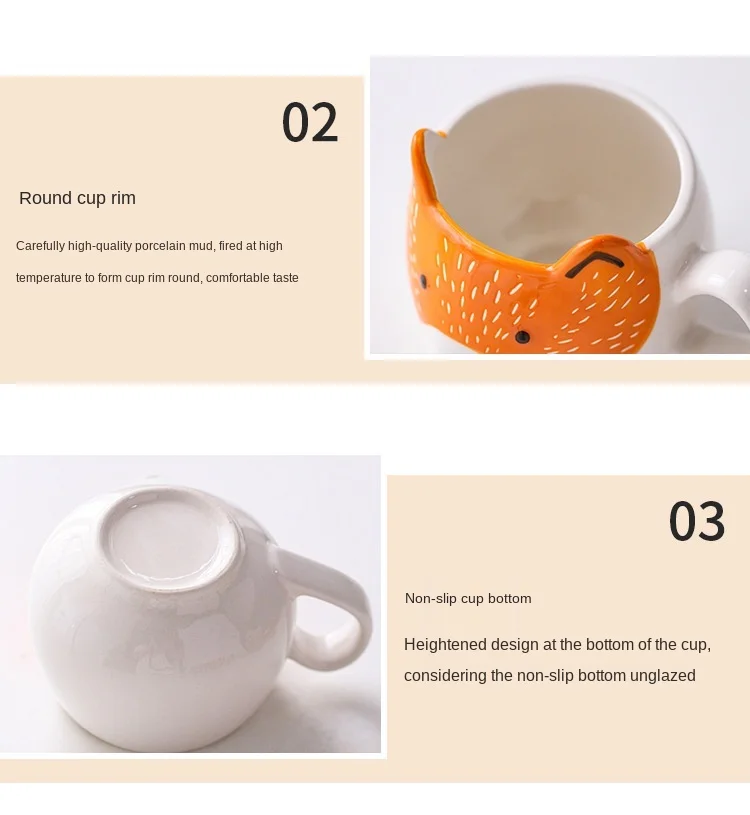 02

Round cup rim

Carefully high-quality porcelain mud, fired at high temperature to form cup rim round, comfortable taste

03

Non-slip cup bottom

Heightened design at the bottom of the cup, considering the non-slip bottom unglazed