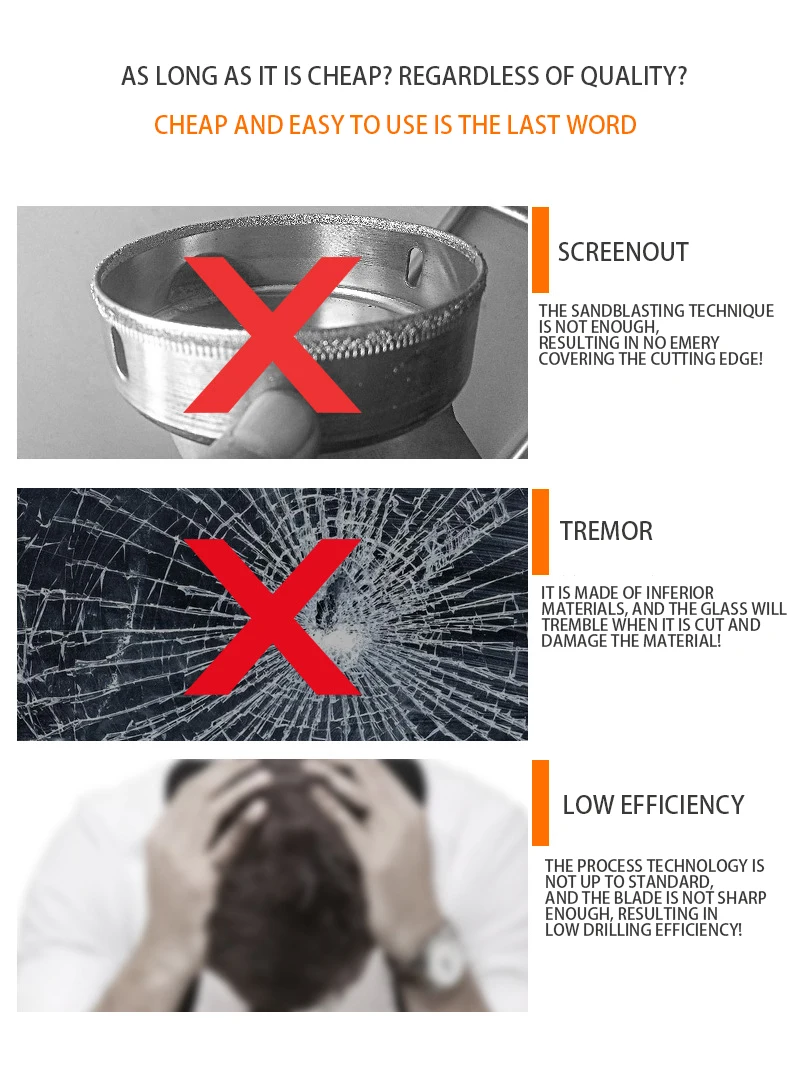 AS LONG AS IT IS CHEAP? REGARDLESS OF QUALITY?

CHEAP AND EASY TO USE IS THE LAST WORD

SCREENOUT

THE SANDBLASTING TECHNIQUE IS NOT ENOUGH, RESULTING IN NO EMERY COVERING THE CUTTING EDGE!

TREMOR

IT IS MADE OF INFERIOR MATERIALS, AND THE GLASS WILL TREMBLE WHEN IT IS CUT AND DAMAGE THE MATERIAL!

LOW EFFICIENCY

THE PROCESS TECHNOLOGY IS NOT UP TO STANDARD, AND THE BLADE IS NOT SHARP ENOUGH, RESULTING IN LOW DRILLING EFFICIENCY!