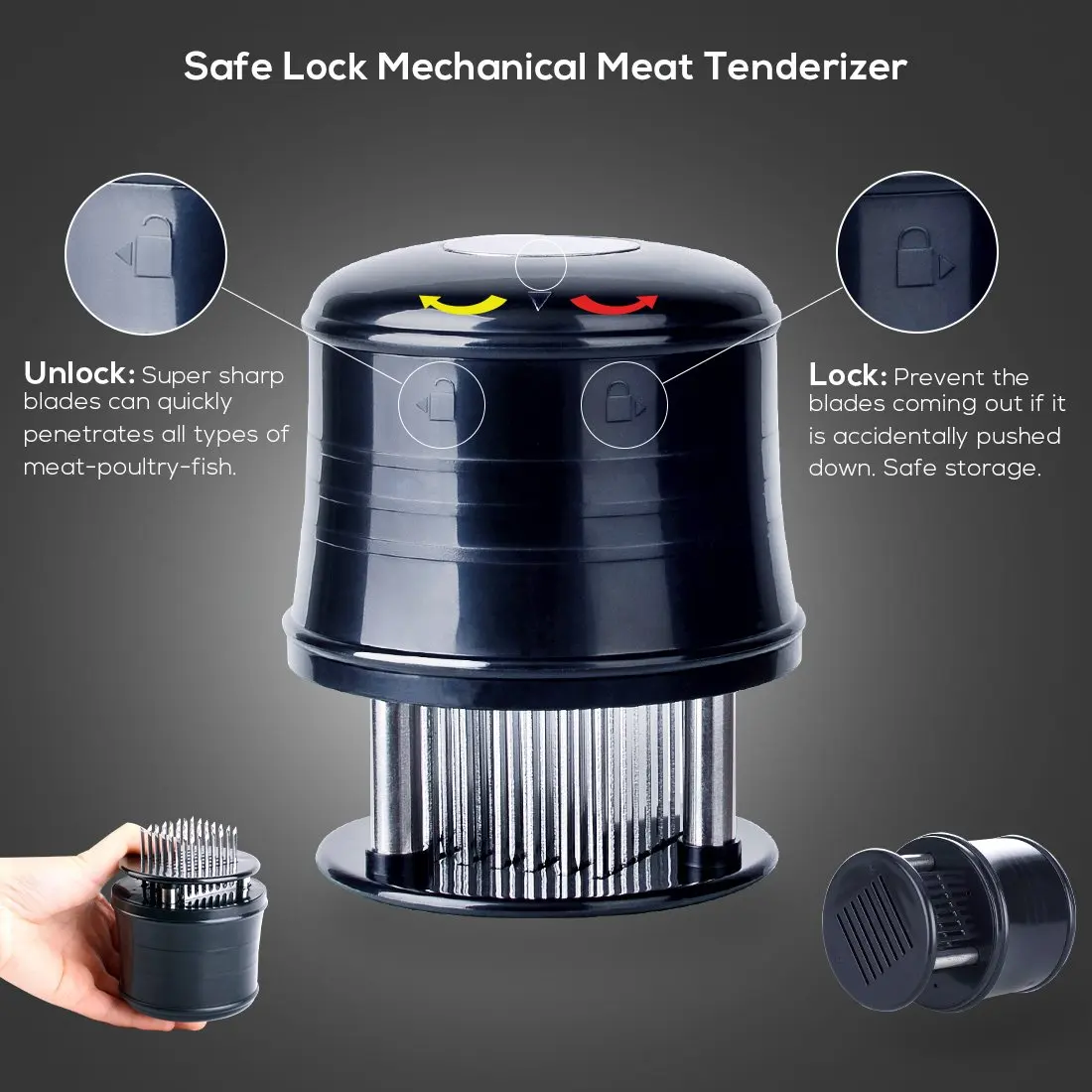 Safe Lock Mechanical Meat Tenderizer

Unlock: Super sharp blades can quickly penetrates all types of meat-poultry-fish.

Lock: Prevent the blades coming out if it is accidentally pushed down. Safe storage.