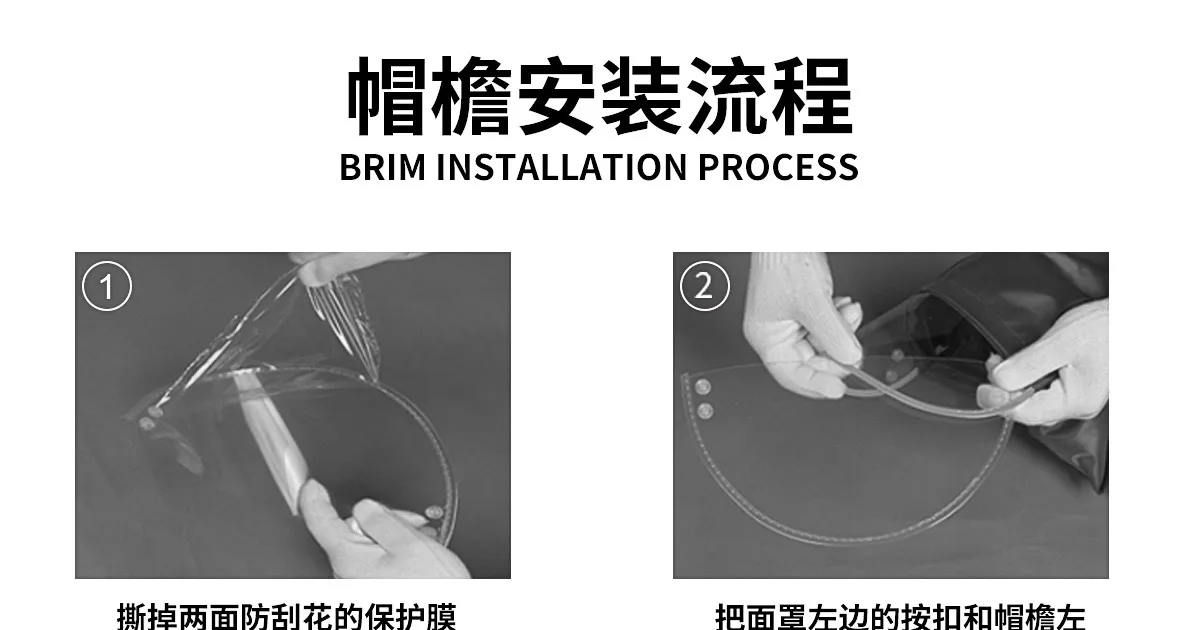 帽檐安装流程
BRIM INSTALLATION PROCESS

①

撕掉两面防刮花的保护膜

②

把面罩左边的按扣和帽檐左