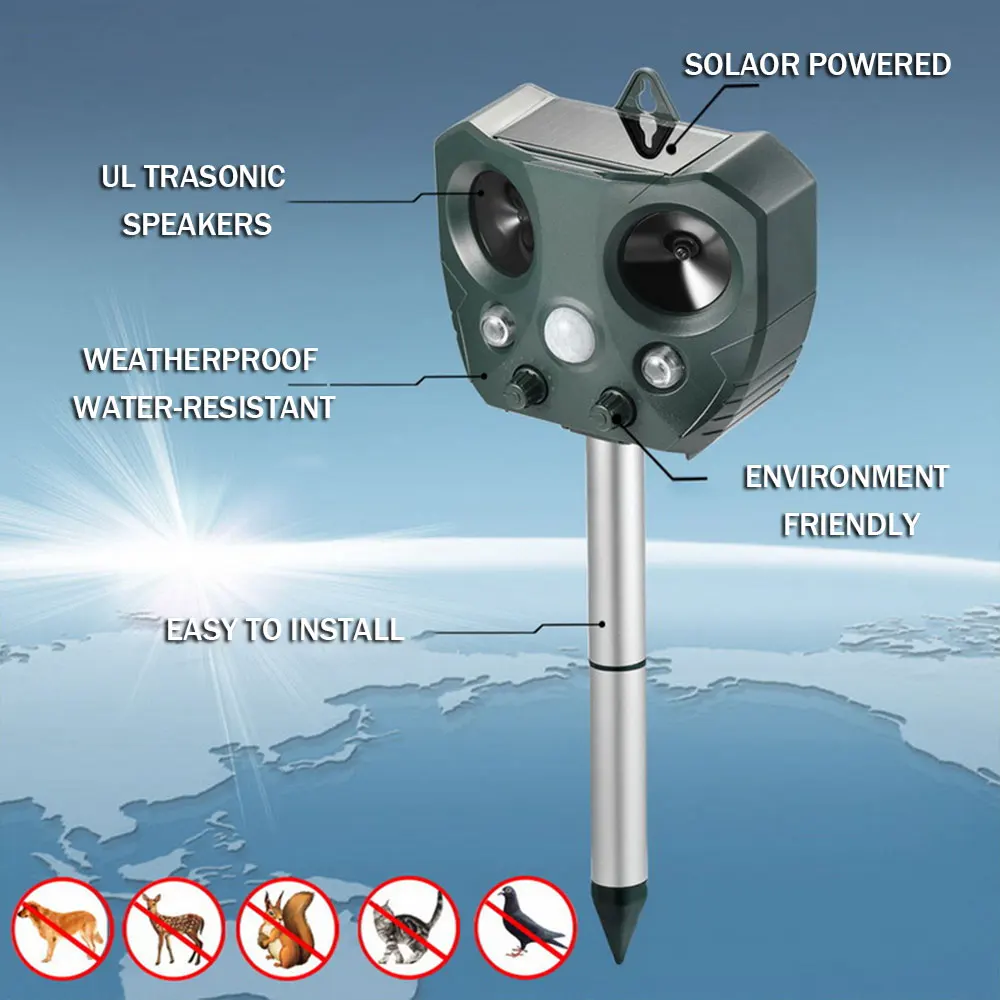 SOLAOR POWERED

UL TRASONIC SPEAKERS

WEATHERPROOF WATER-RESISTANT

ENVIRONMENT FRIENDLY

EASY TO INSTALL