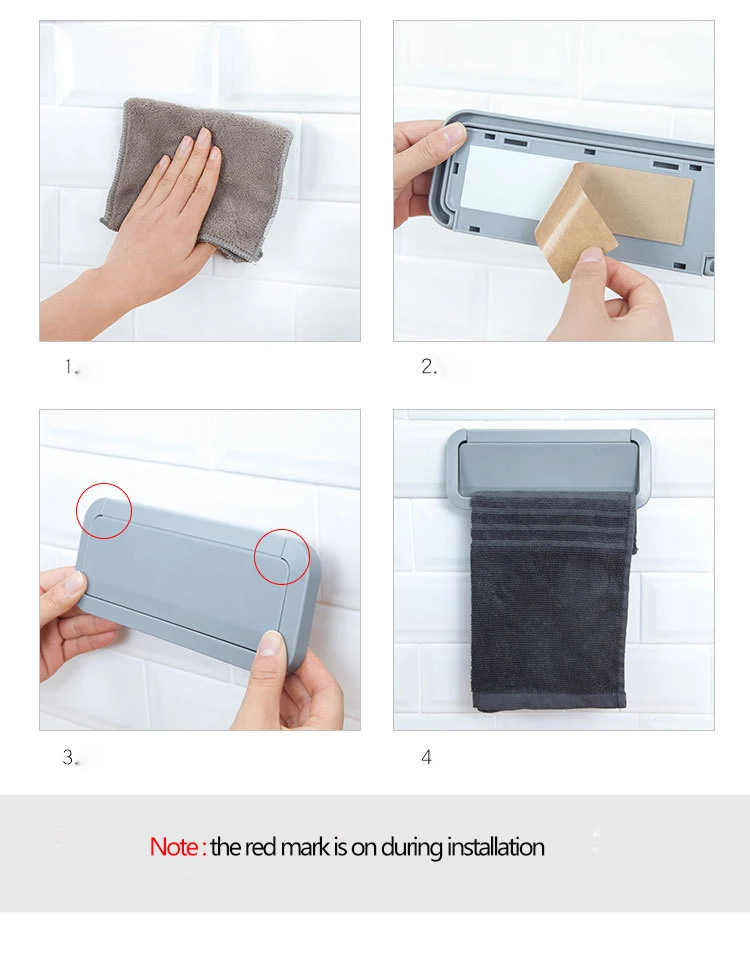 1.

2.

3.

4

Note : the red mark is on during installation