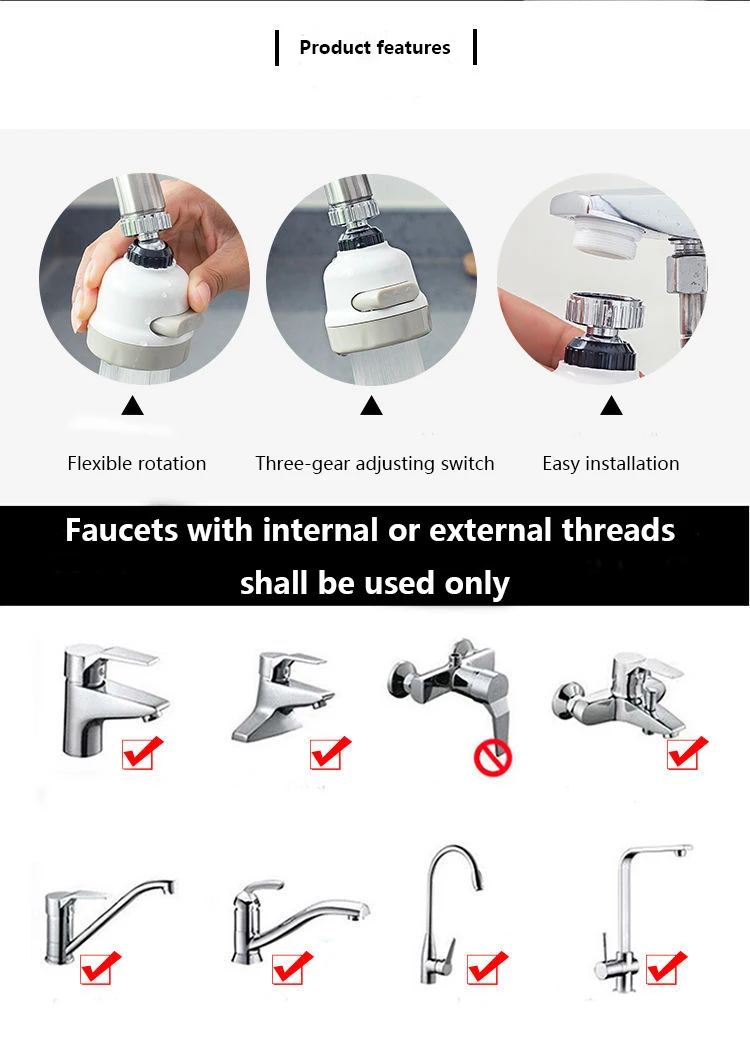 Product features

Flexible rotation

Three-gear adjusting switch

Easy installation

Faucets with internal or external threads shall be used only