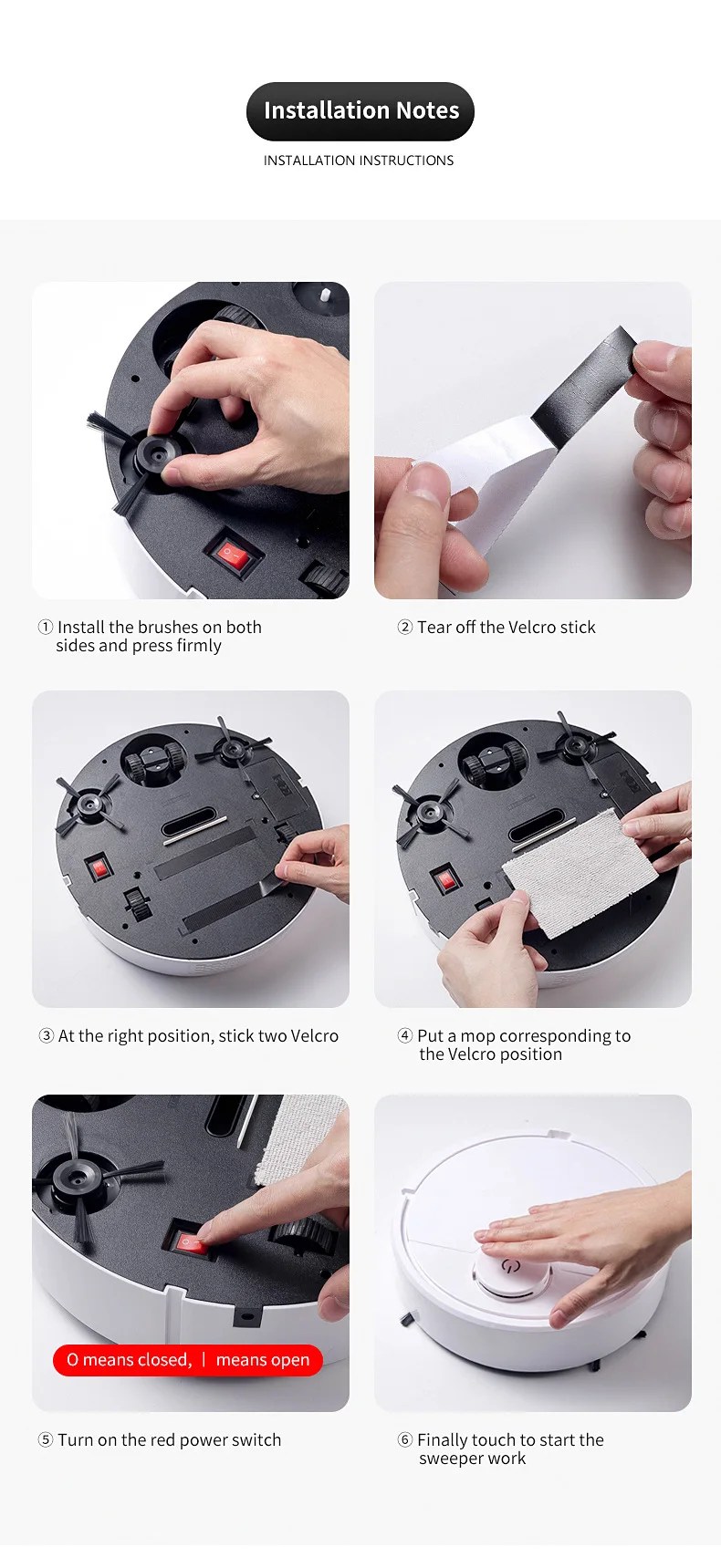 Installation Notes

INSTALLATION INSTRUCTIONS

① Install the brushes on both sides and press firmly

② Tear off the Velcro stick

③ At the right position, stick two Velcro

④ Put a mop corresponding to the Velcro position

O means closed, | means open

⑤ Turn on the red power switch

⑥ Finally touch to start the sweeper work