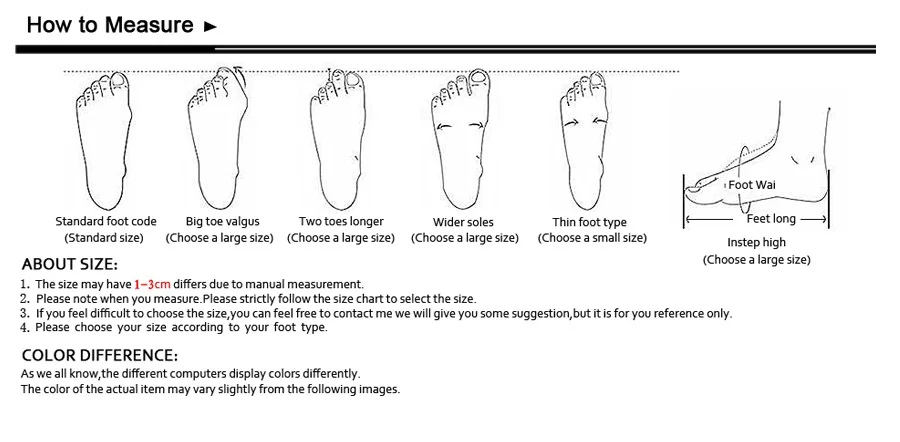 How to Measure ►

Standard foot code
(Standard size)

Big toe valgus
(Choose a large size)

Two toes longer
(Choose a large size)

Wider soles
(Choose a large size)

Thin foot type
(Choose a small size)

Foot Wai
Feet long
Instep high
(Choose a large size)

ABOUT SIZE:

1. The size may have 1–3cm differs due to manual measurement.
2. Please note when you measure.Please strictly follow the size chart to select the size.
3. If you feel difficult to choose the size,you can feel free to contact me we will give you some suggestion,but it is for you reference only.
4. Please choose your size according to your foot type.

COLOR DIFFERENCE:

As we all know,the different computers display colors differently.
The color of the actual item may vary slightly from the following images.