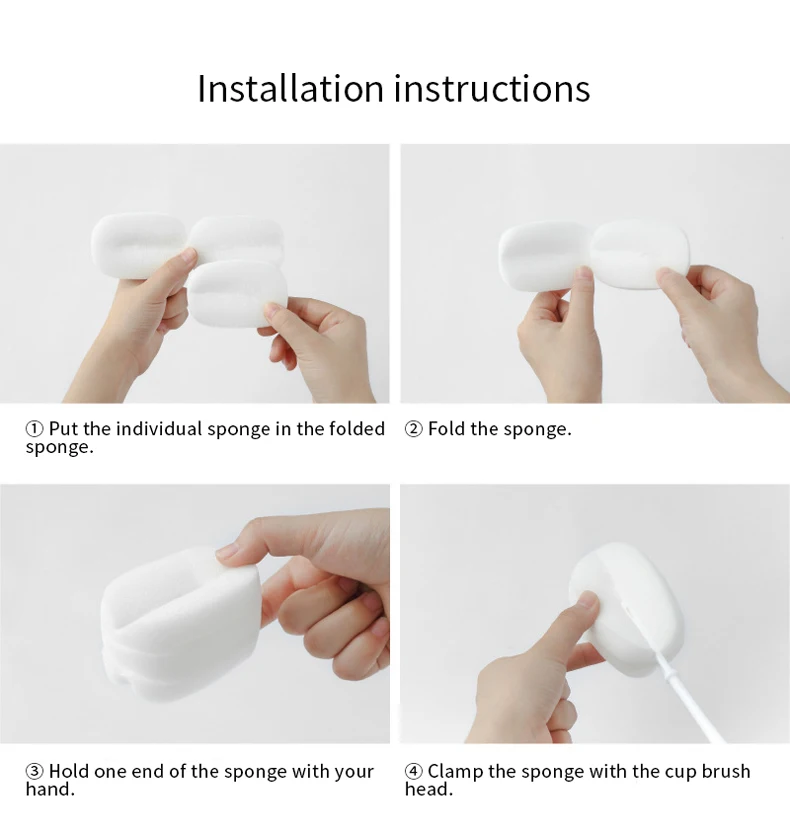 Installation instructions

① Put the individual sponge in the folded sponge.

② Fold the sponge.

③ Hold one end of the sponge with your hand.

④ Clamp the sponge with the cup brush head.