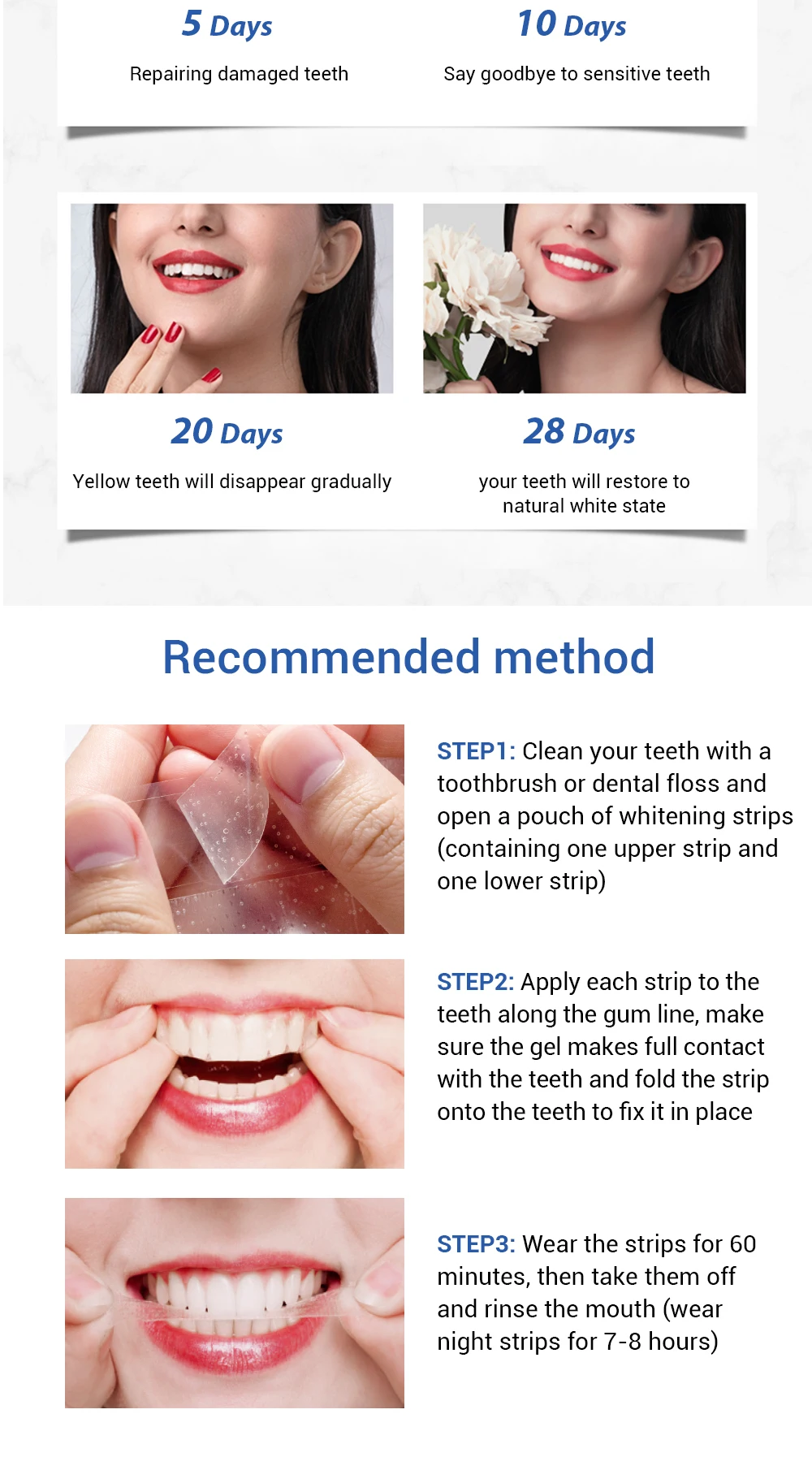 5 Days
Repairing damaged teeth

10 Days
Say goodbye to sensitive teeth

20 Days
Yellow teeth will disappear gradually

28 Days
your teeth will restore to natural white state

Recommended method

STEP1: Clean your teeth with a toothbrush or dental floss and open a pouch of whitening strips (containing one upper strip and one lower strip)

STEP2: Apply each strip to the teeth along the gum line, make sure the gel makes full contact with the teeth and fold the strip onto the teeth to fix it in place

STEP3: Wear the strips for 60 minutes, then take them off and rinse the mouth (wear night strips for 7-8 hours)