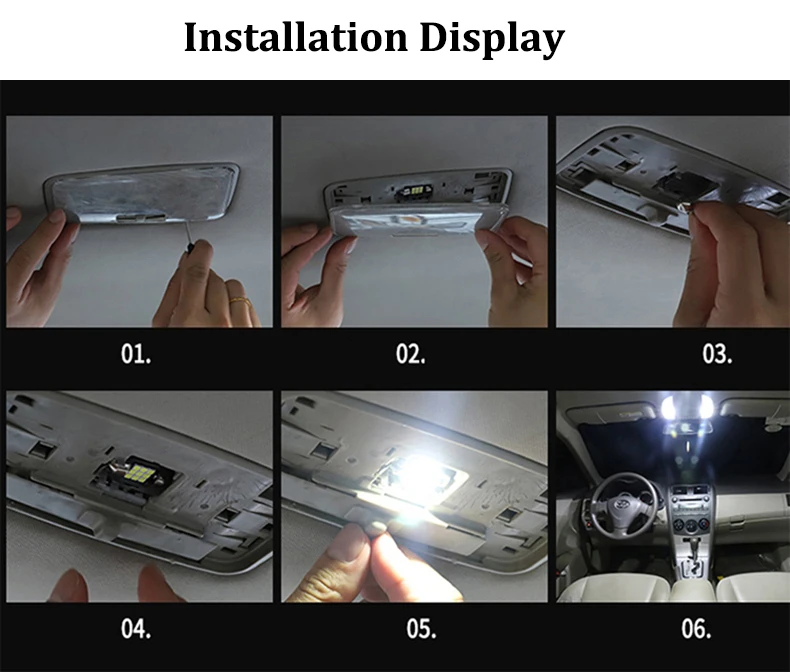 Installation Display

01.

02.

03.

04.

05.

06.