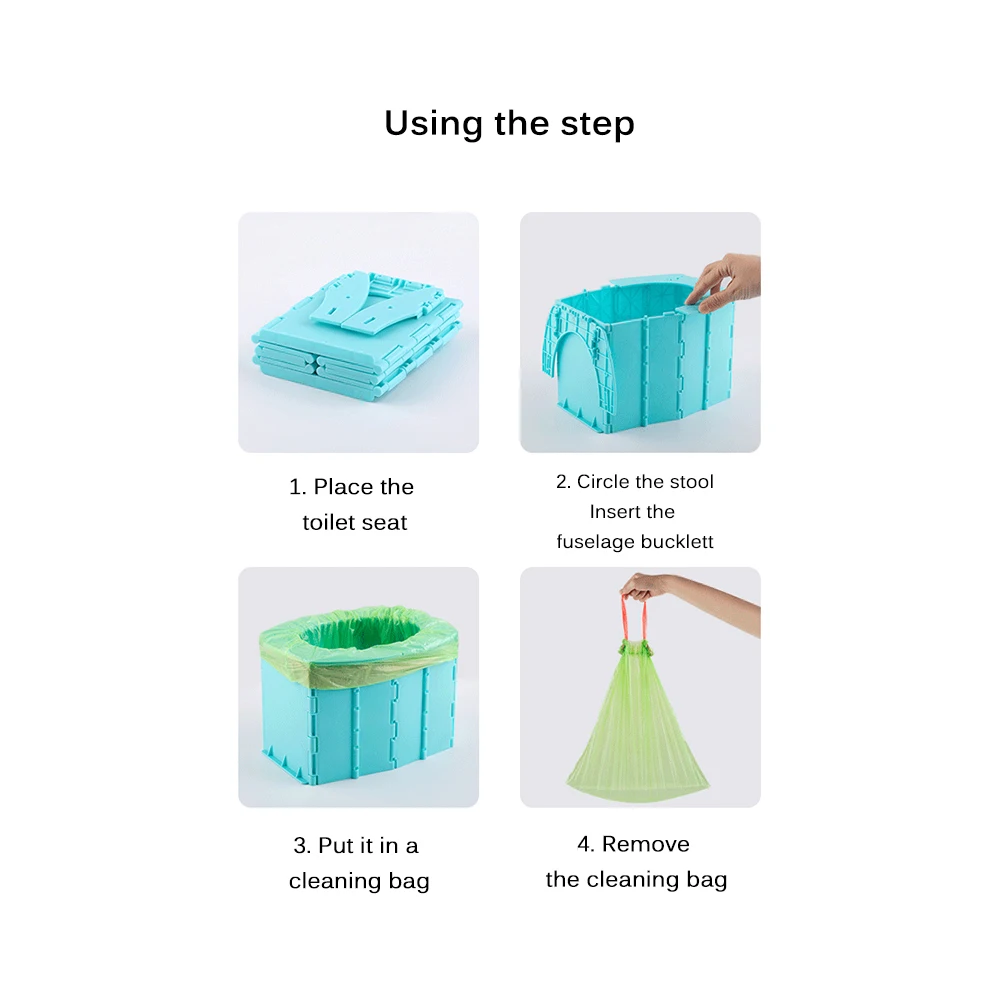 Using the step

1. Place the toilet seat

2. Circle the stool
Insert the
fuselage bucklett

3. Put it in a cleaning bag

4. Remove the cleaning bag