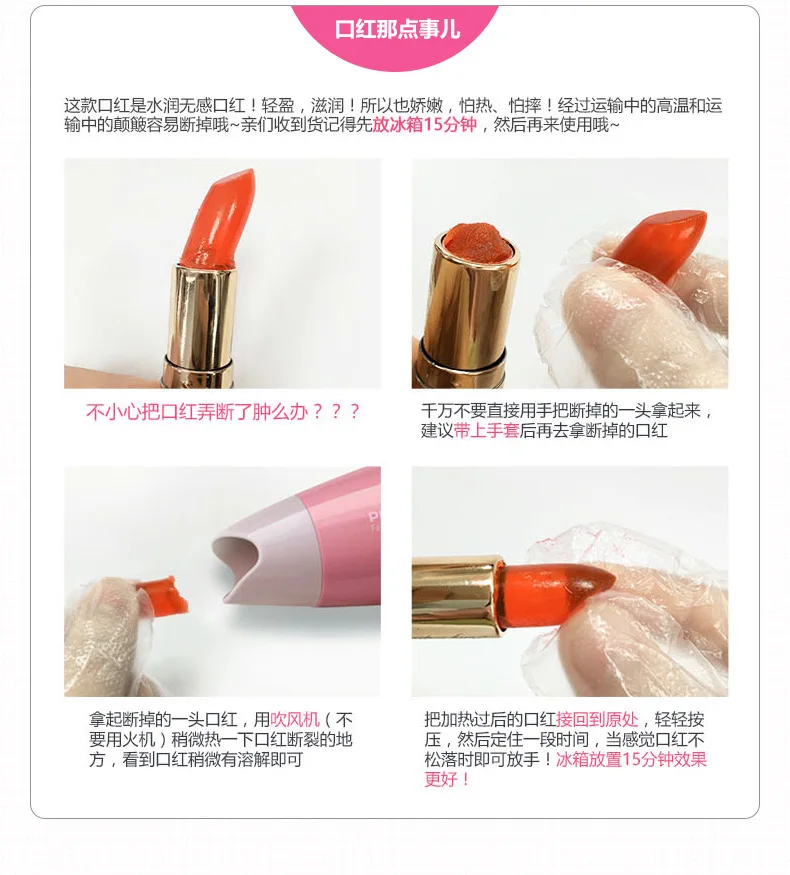 口红那点事儿

这款口红是水润无感口红！轻盈，滋润！所以也娇嫩，怕热、怕摔！经过运输中的高温和运输中的颠簸容易断掉哦~亲们收到货记得先放冰箱15分钟，然后再来使用哦~

不小心把口红弄断了肿么办？？？

千万不要直接用手把断掉的一头拿起来，建议带上手套后再去拿断掉的口红

拿起断掉的一头口红，用吹风机（不要用火机）稍微热一下口红断裂的地方，看到口红稍微有溶解即可

把加热过后的口红接回到原处，轻轻按压，然后定住一段时间，当感觉口红不松落时即可放手！冰箱放置15分钟效果更好！