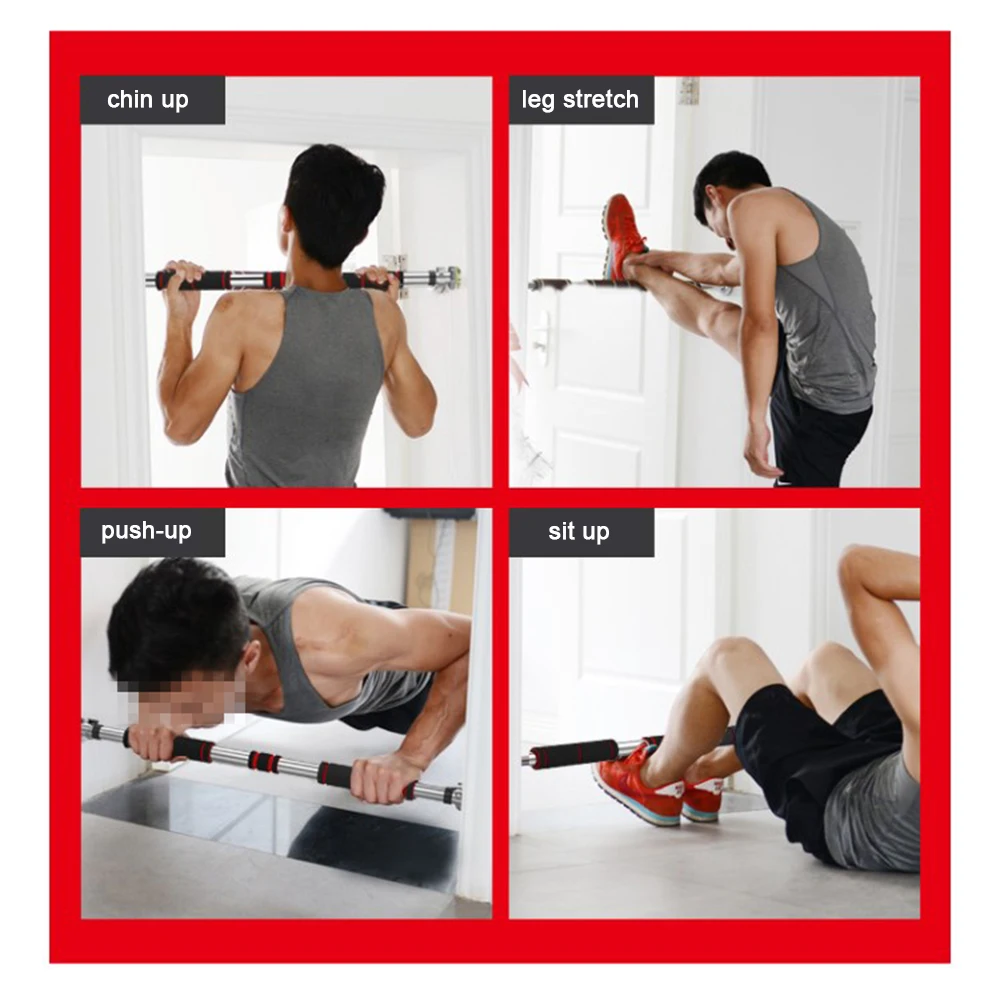 chin up

leg stretch

push-up

sit up