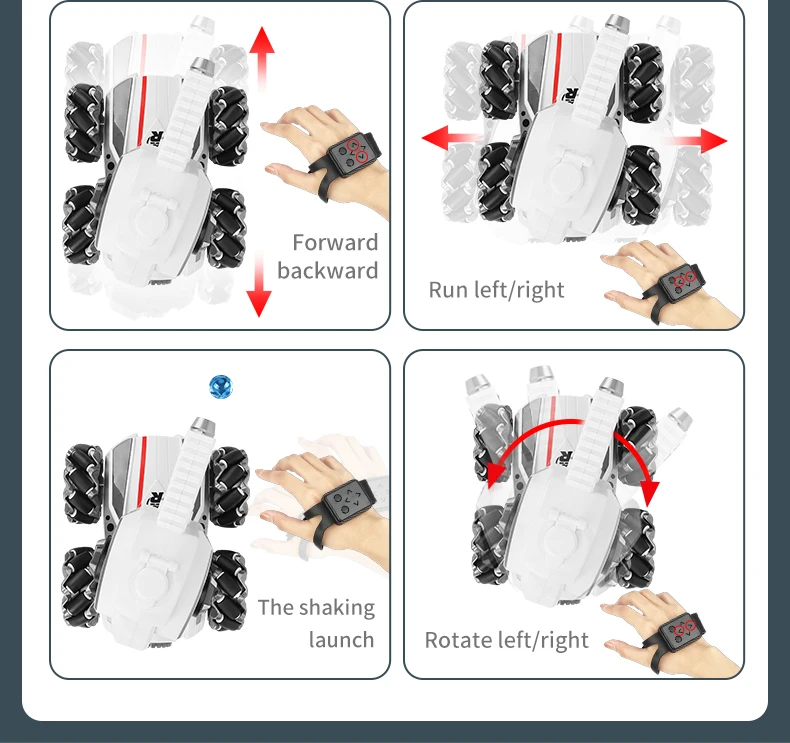 Forward
backward

Run left/right

The shaking
launch

Rotate left/right