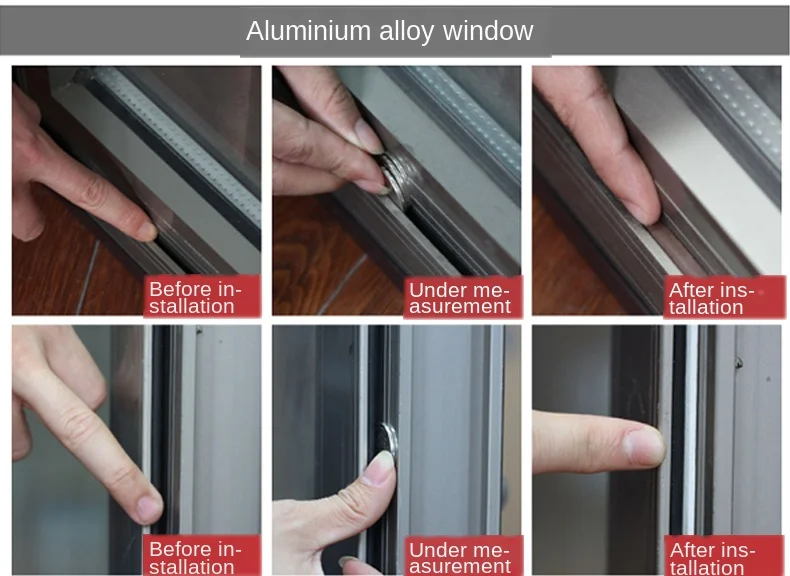 Aluminium alloy window

Before installation

Under measurement

After installation

Before installation

Under measurement

After installation