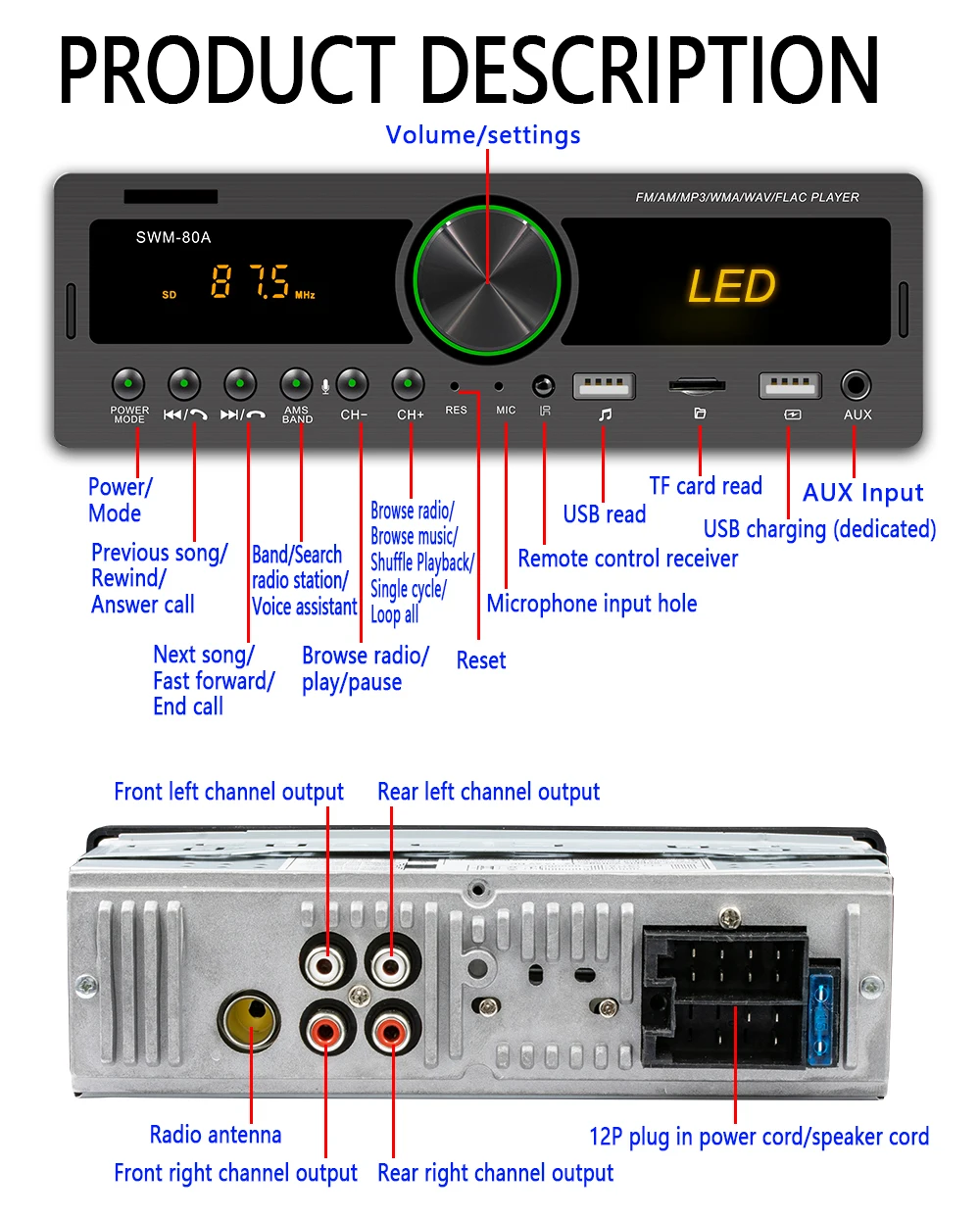 PRODUCT DESCRIPTION

Volume/settings

FM/AM/MP3/WMA/WAV/FLAC PLAYER

SWM-80A

SD 87.5 MHz

LED

POWER MODE

AMS BAND

CH-

CH+

RES

MIC

IR

AUX

Power/ Mode

Previous song/ Rewind/ Answer call

Next song/ Fast forward/ End call

Band/Search radio station/ Voice assistant

Browse radio/ play/pause

Browse radio/ Browse music/ Shuffle Playback/ Single cycle/ Loop all

Reset

Microphone input hole

Remote control receiver

USB read

TF card read

USB charging (dedicated)

AUX Input

Front left channel output

Rear left channel output

Radio antenna

Front right channel output

Rear right channel output

12P plug in power cord/speaker cord