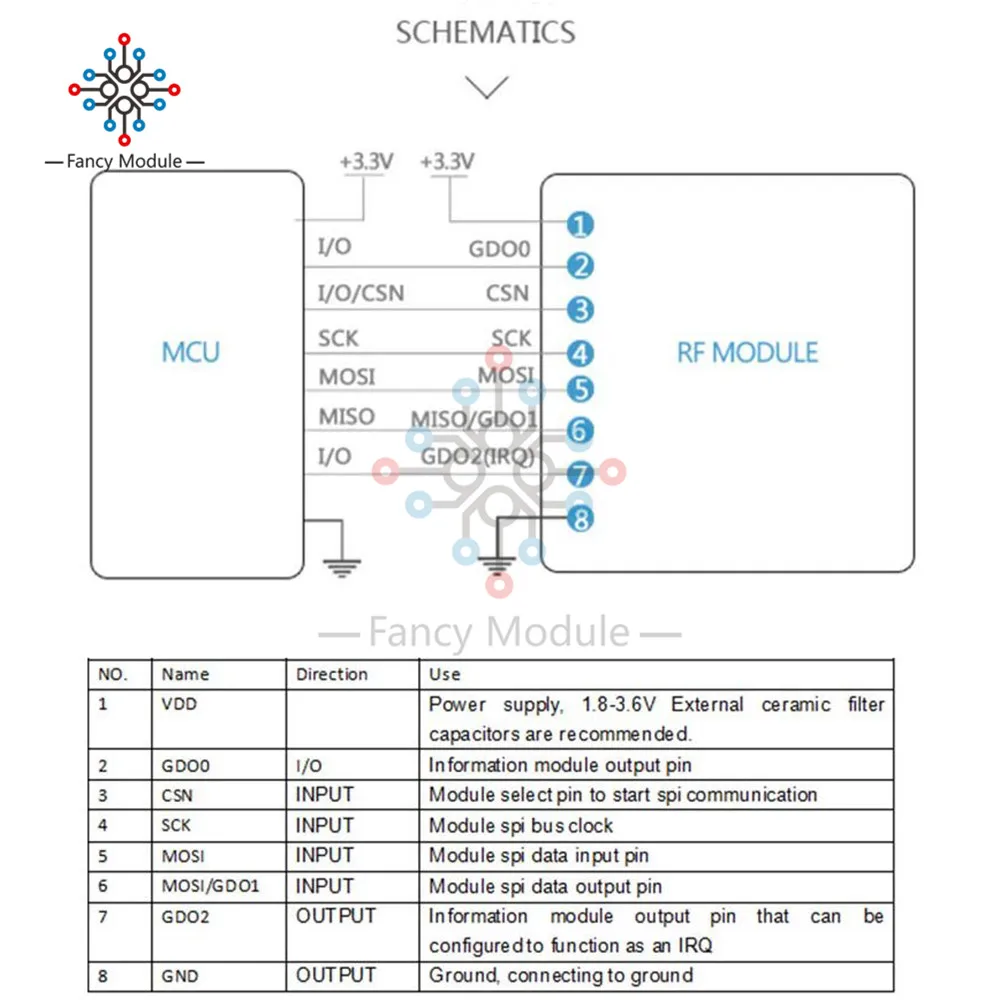 SCHEMATICS

— Fancy Module —

+3.3V +3.3V

MCU

I/O
I/O/CSN
SCK
MOSI
MISO
I/O

GDO0
CSN
SCK
MOSI
MISO/GDO1
GDO2(IRQ)

1
2
3
4
5
6
7
8

RF MODULE

— Fancy Module —

| NO. | Name | Direction | Use |
|---|---|---|---|
| 1 | VDD | | Power supply, 1.8-3.6V External ceramic filter capacitors are recommended. |
| 2 | GDO0 | I/O | Information module output pin |
| 3 | CSN | INPUT | Module select pin to start spi communication |
| 4 | SCK | INPUT | Module spi bus clock |
| 5 | MOSI | INPUT | Module spi data input pin |
| 6 | MOSI/GDO1 | INPUT | Module spi data output pin |
| 7 | GDO2 | OUTPUT | Information module output pin that can be configured to function as an IRQ |
| 8 | GND | OUTPUT | Ground, connecting to ground |