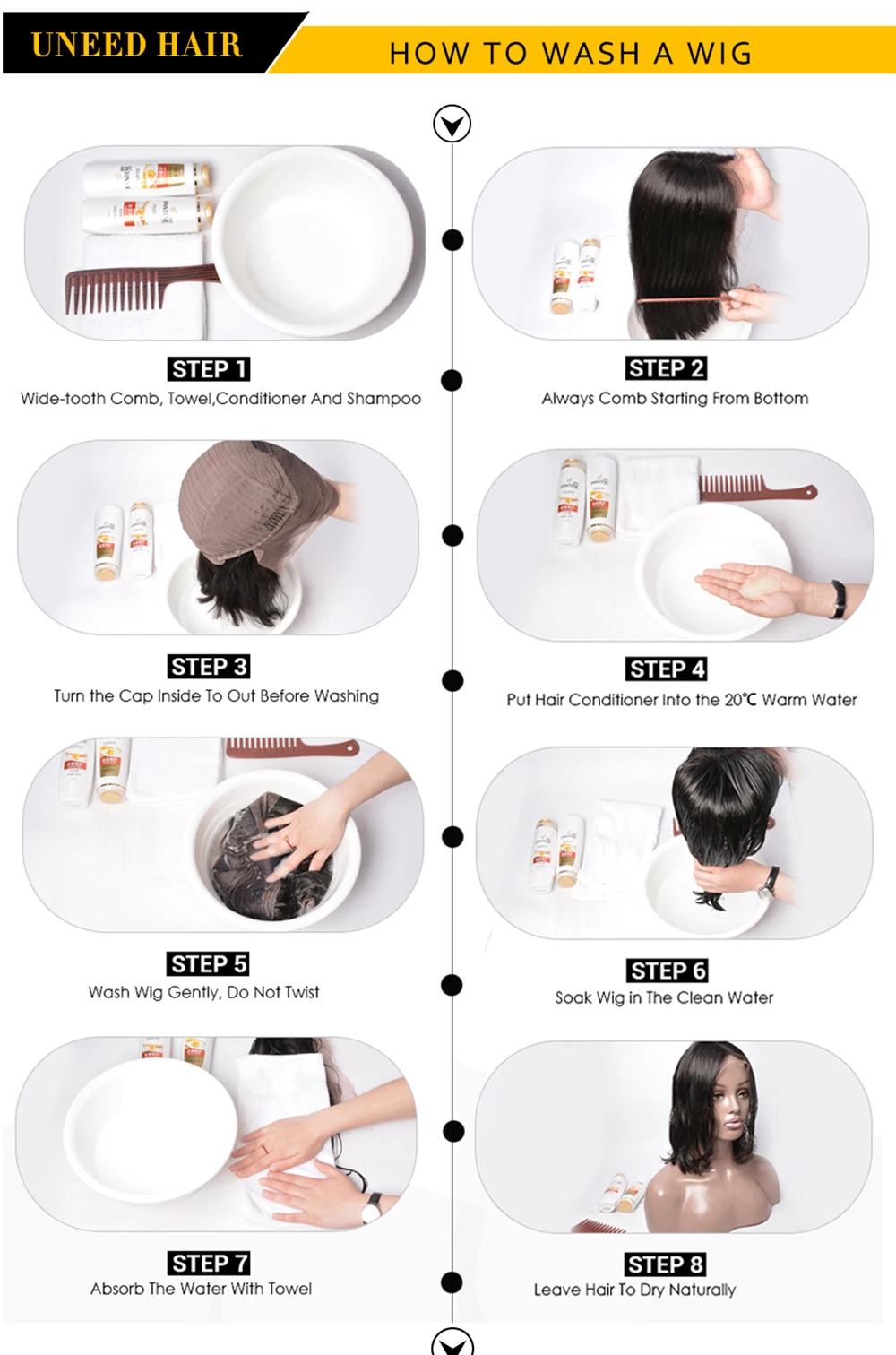 UNEED HAIR

HOW TO WASH A WIG

STEP 1
Wide-tooth Comb, Towel,Conditioner And Shampoo

STEP 2
Always Comb Starting From Bottom

STEP 3
Turn the Cap Inside To Out Before Washing

STEP 4
Put Hair Conditioner Into the 20℃ Warm Water

STEP 5
Wash Wig Gently, Do Not Twist

STEP 6
Soak Wig in The Clean Water

STEP 7
Absorb The Water With Towel

STEP 8
Leave Hair To Dry Naturally