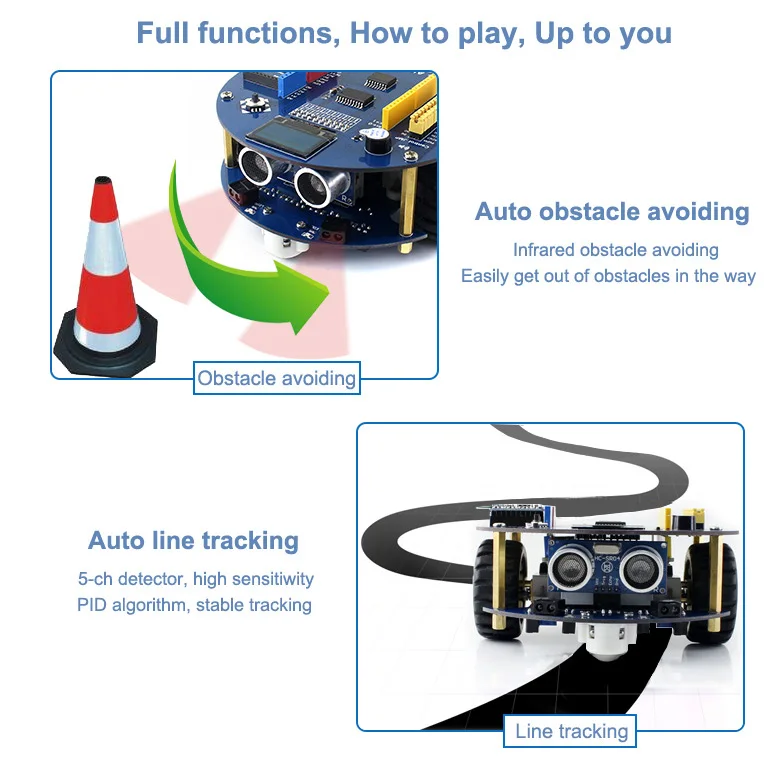 Full functions, How to play, Up to you

Obstacle avoiding

Auto obstacle avoiding

Infrared obstacle avoiding
Easily get out of obstacles in the way

Auto line tracking

5-ch detector, high sensitiwity
PID algorithm, stable tracking

HC-SR04

Line tracking