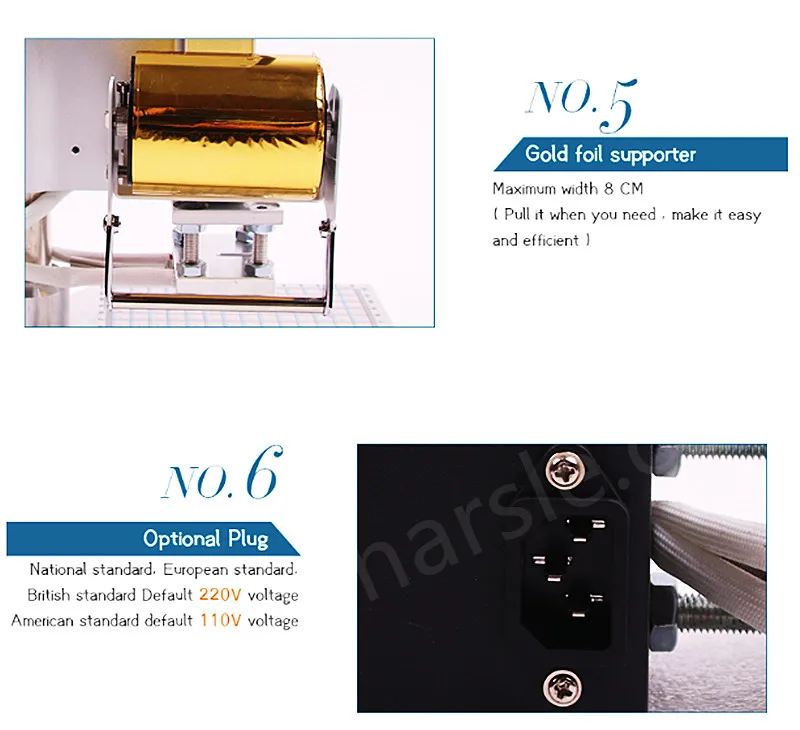 NO.5

Gold foil supporter

Maximum width 8 CM
( Pull it when you need , make it easy and efficient )

NO.6

Optional Plug

National standard, European standard, British standard Default 220V voltage American standard default 110V voltage

marsle.c